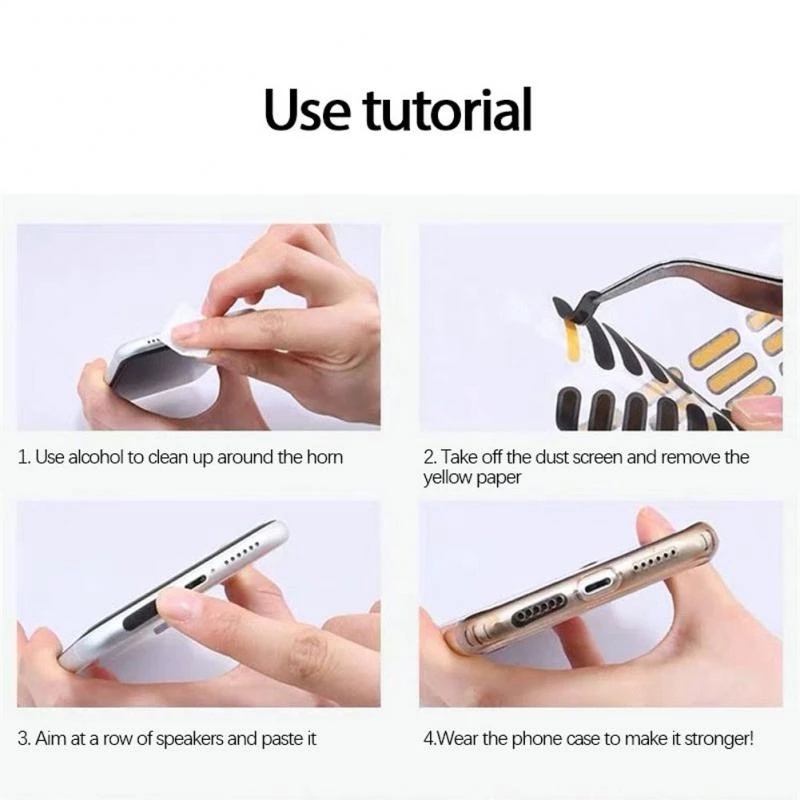 Use tutorial

1. Use alcohol to clean up around the horn

2. Take off the dust screen and remove the yellow paper

3. Aim at a row of speakers and paste it

4.Wear the phone case to make it stronger!