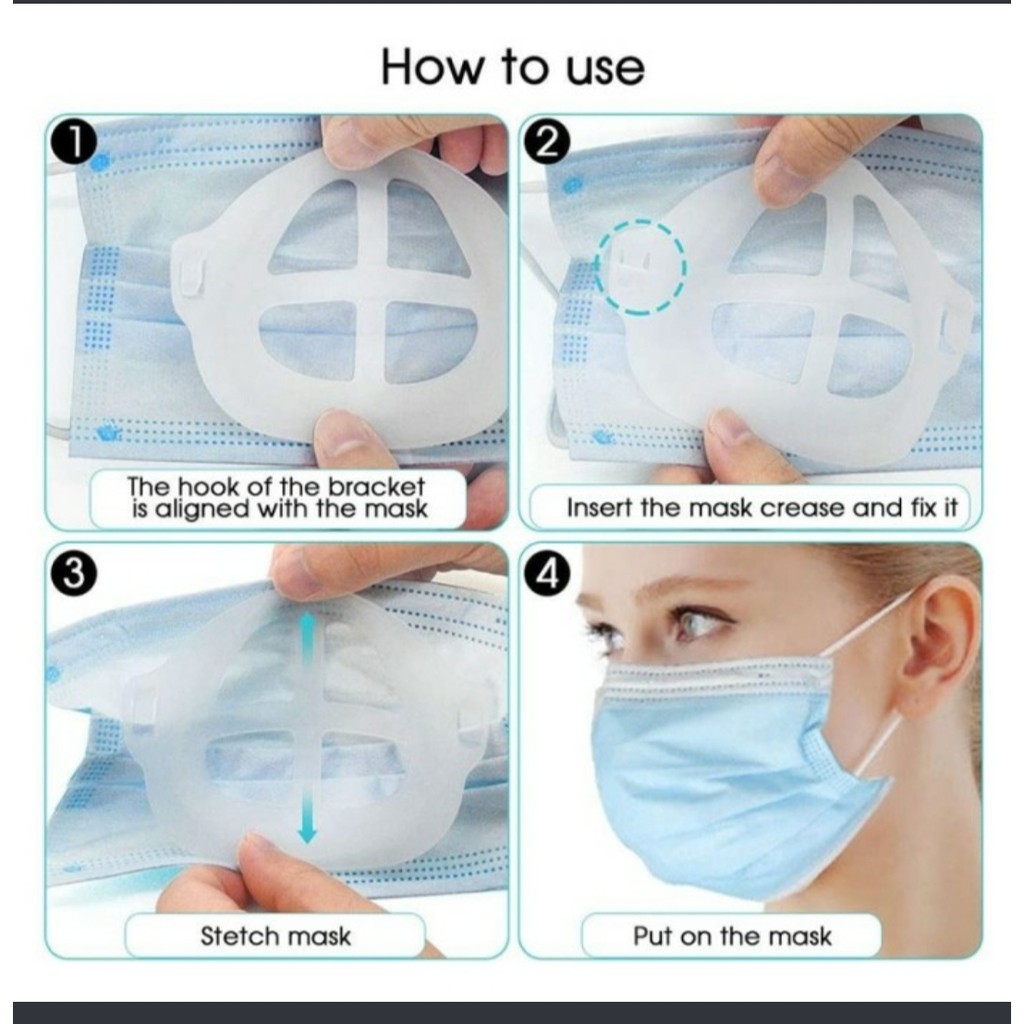 How to use

1

The hook of the bracket is aligned with the mask

2

Insert the mask crease and fix it

3

Stetch mask

4

Put on the mask