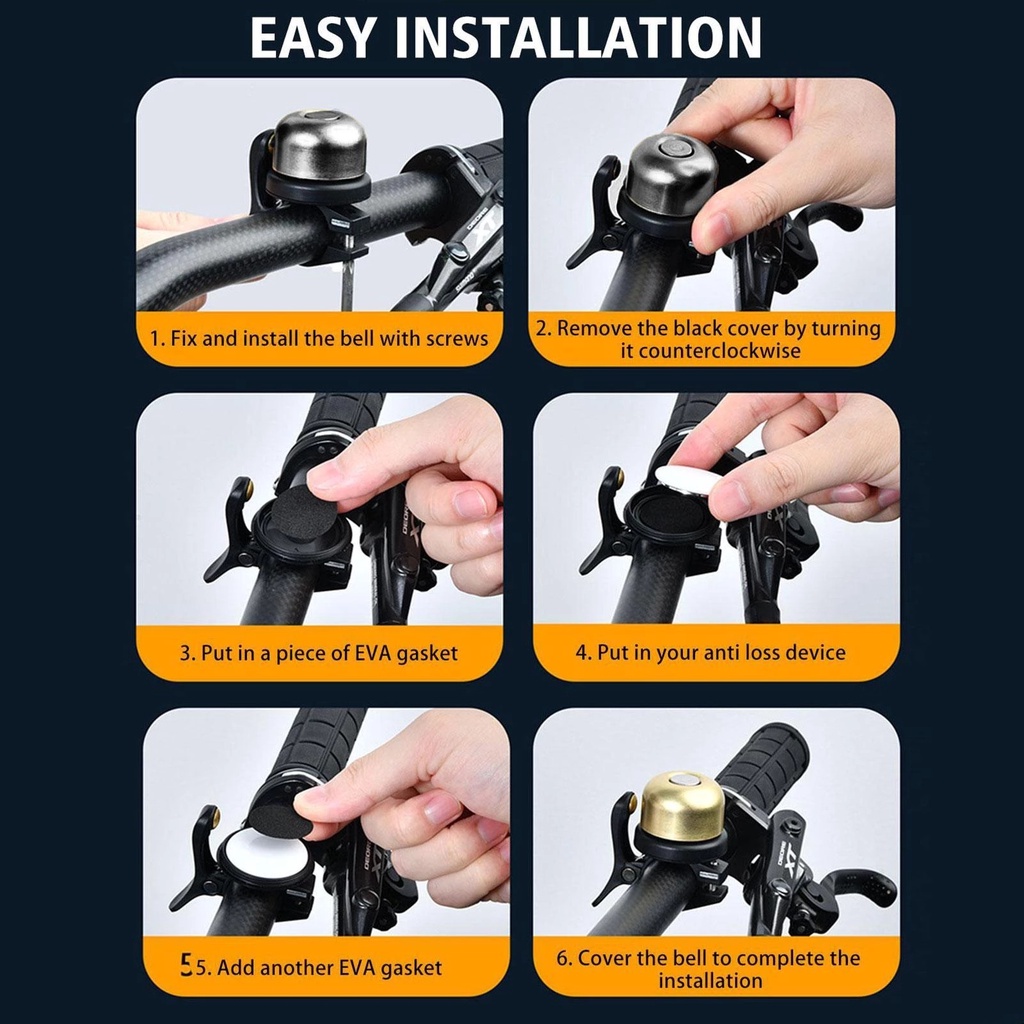 EASY INSTALLATION

1. Fix and install the bell with screws

2. Remove the black cover by turning it counterclockwise

3. Put in a piece of EVA gasket

4. Put in your anti loss device

55. Add another EVA gasket

6. Cover the bell to complete the installation