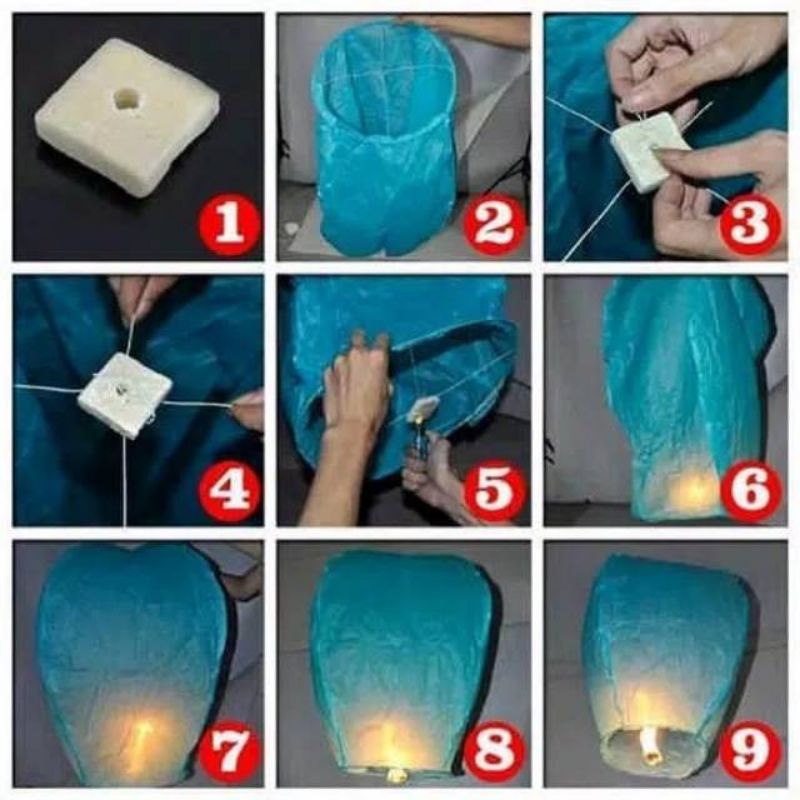 1
2
3
4
5
6
7
8
9