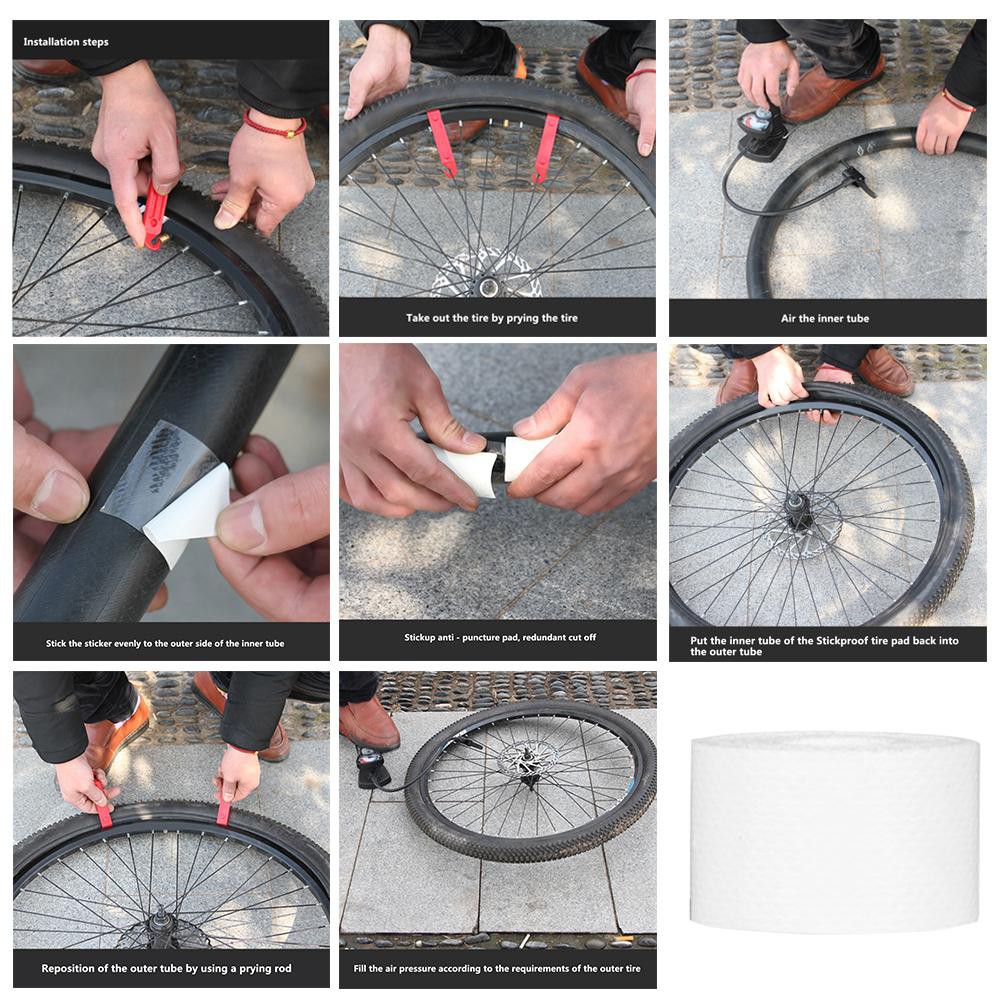 Installation steps

Take out the tire by prying the tire

Air the inner tube

Stick the sticker evenly to the outer side of the inner tube

Stickup anti - puncture pad, redundant cut off

Put the inner tube of the Stickproof tire pad back into the outer tube

Reposition of the outer tube by using a prying rod

Fill the air pressure according to the requirements of the outer tire