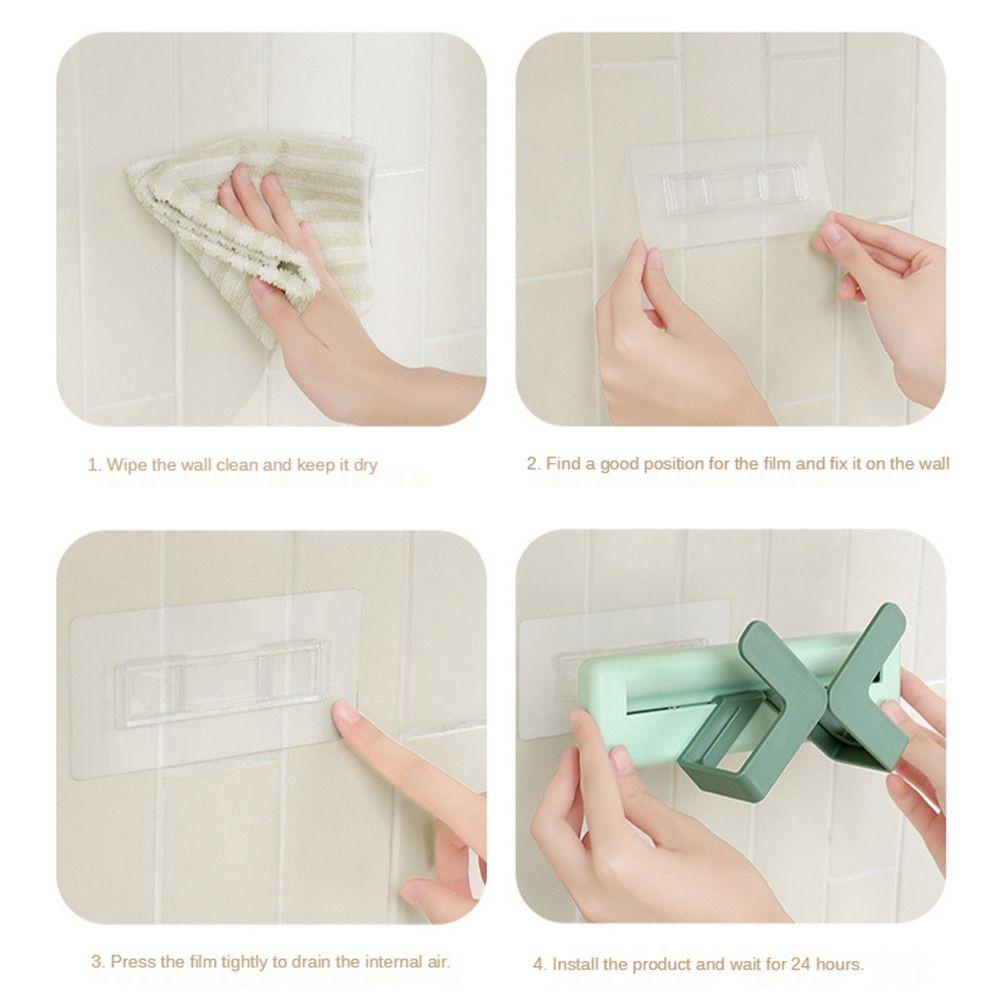 1. Wipe the wall clean and keep it dry

2. Find a good position for the film and fix it on the wall

3. Press the film tightly to drain the internal air.

4. Install the product and wait for 24 hours.