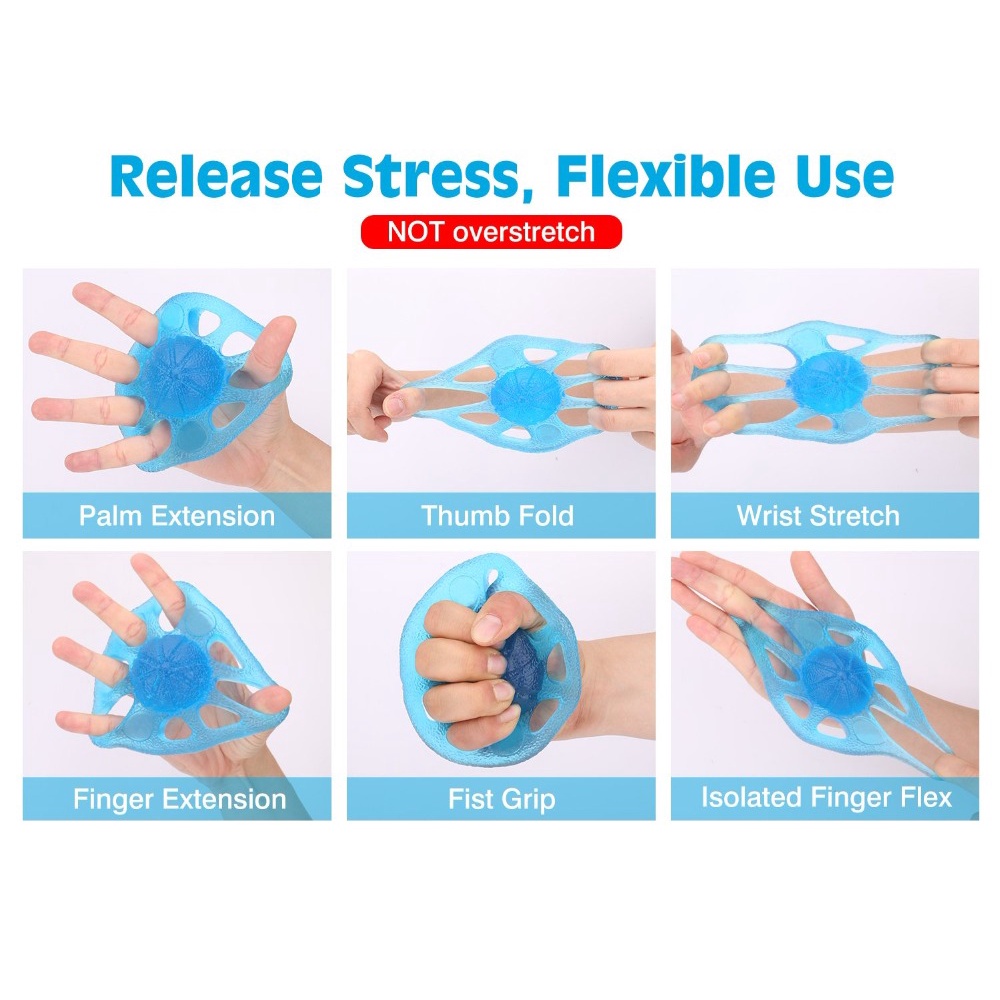 Release Stress, Flexible Use

NOT overstretch

Palm Extension

Thumb Fold

Wrist Stretch

Finger Extension

Fist Grip

Isolated Finger Flex