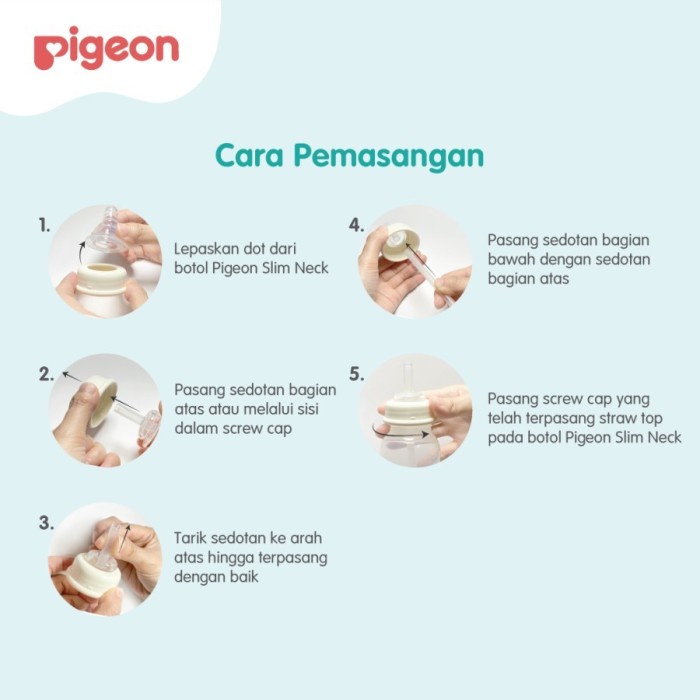 pigeon

Cara Pemasangan

1. Lepaskan dot dari botol Pigeon Slim Neck

2. Pasang sedotan bagian atas atau melalui sisi dalam screw cap

3. Tarik sedotan ke arah atas hingga terpasang dengan baik

4. Pasang sedotan bagian bawah dengan sedotan bagian atas

5. Pasang screw cap yang telah terpasang straw top pada botol Pigeon Slim Neck