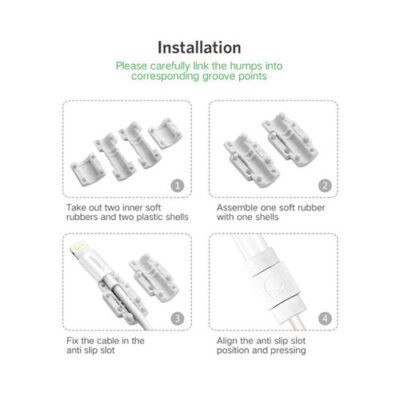 Installation

Please carefully link the humps into corresponding groove points

1

Take out two inner soft rubbers and two plastic shells

2

Assemble one soft rubber with one shells

3

Fix the cable in the anti slip slot

4

Align the anti slip slot position and pressing