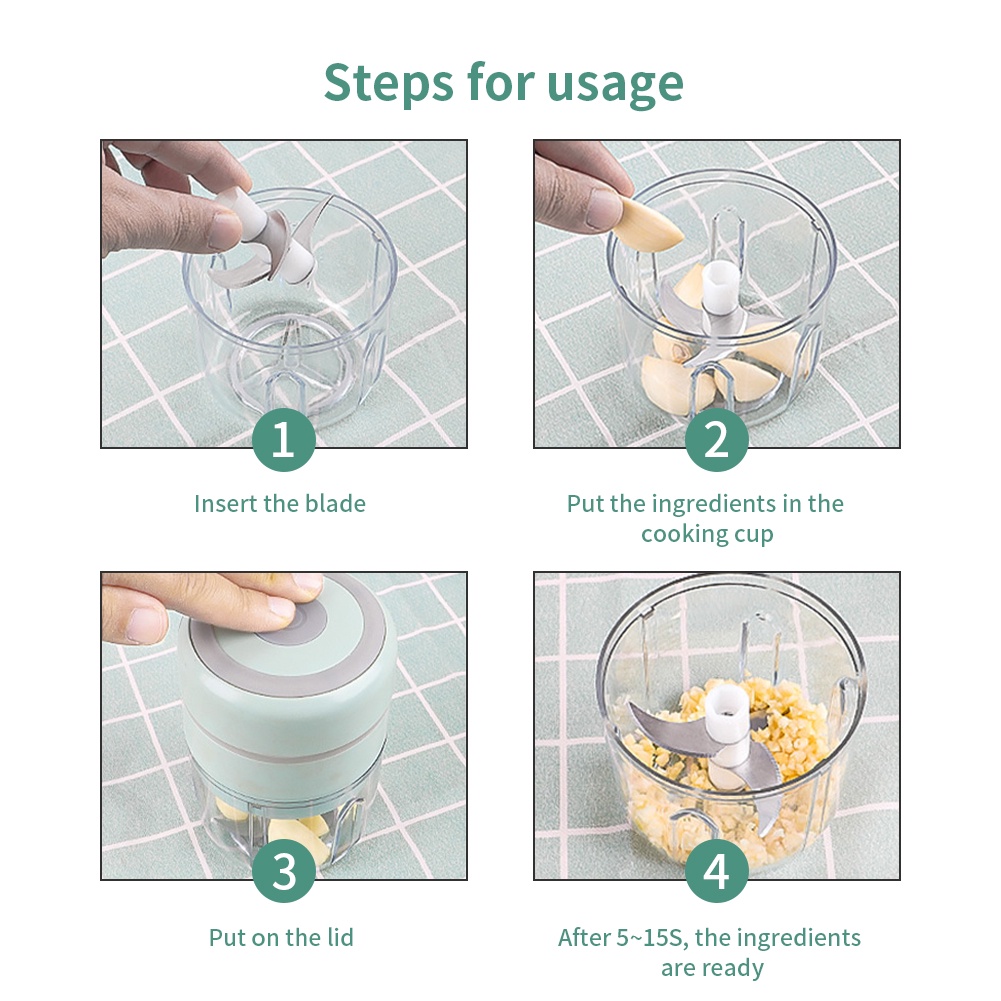 Steps for usage

1

Insert the blade

2

Put the ingredients in the cooking cup

3

Put on the lid

4

After 5~15S, the ingredients are ready