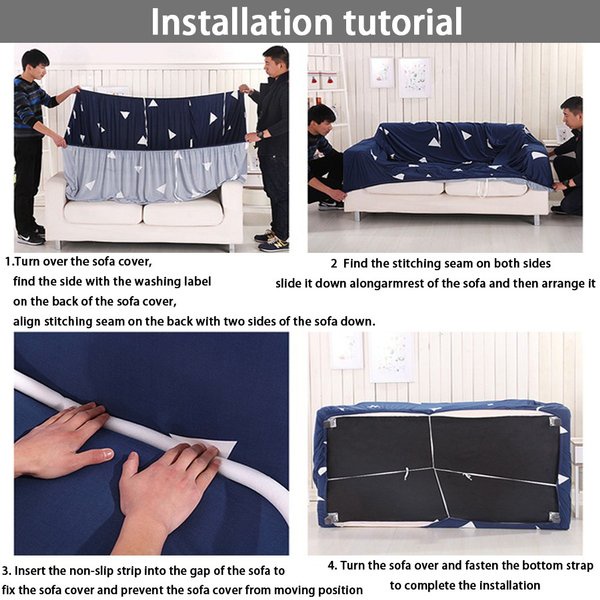 Installation tutorial

1.Turn over the sofa cover, find the side with the washing label on the back of the sofa cover, align stitching seam on the back with two sides of the sofa down.

2 Find the stitching seam on both sides slide it down alongarmrest of the sofa and then arrange it

3. Insert the non-slip strip into the gap of the sofa to fix the sofa cover and prevent the sofa cover from moving position

4. Turn the sofa over and fasten the bottom strap to complete the installation