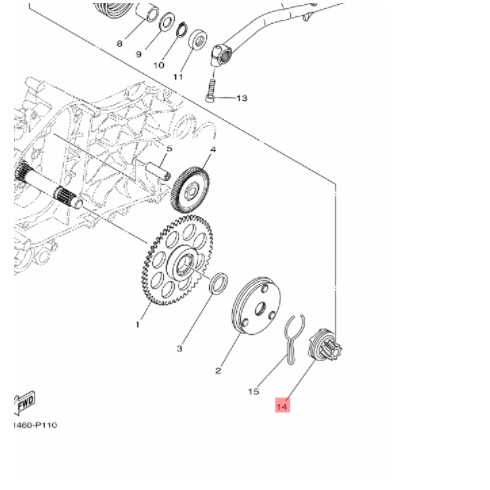 8
9
10
11
13
5
4
1
3
2
15
14
FWD
I460-P110