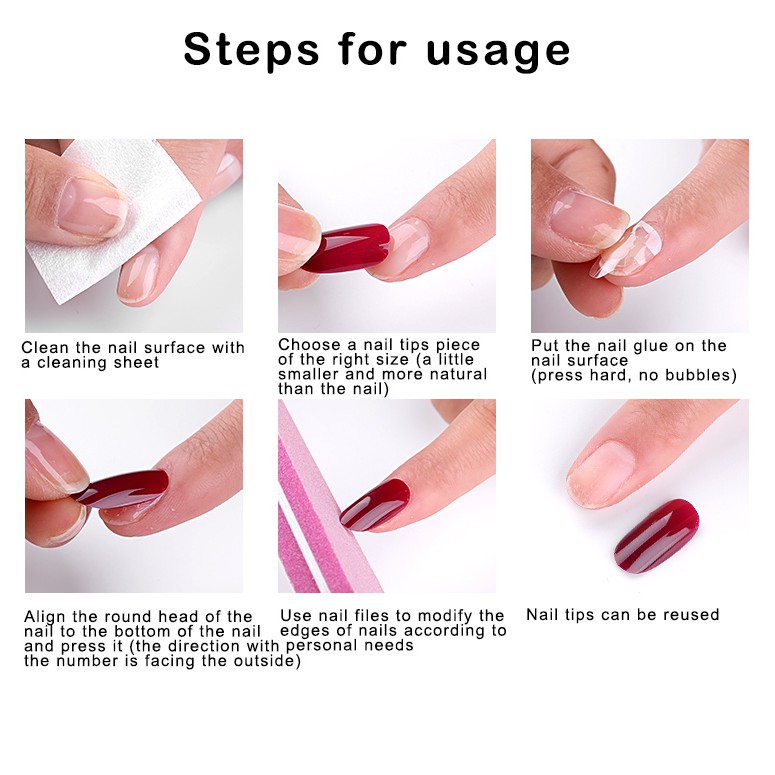 Steps for usage

Clean the nail surface with a cleaning sheet

Choose a nail tips piece of the right size (a little smaller and more natural than the nail)

Put the nail glue on the nail surface (press hard, no bubbles)

Align the round head of the nail to the bottom of the nail and press it (the direction with the number is facing the outside)

Use nail files to modify the edges of nails according to personal needs

Nail tips can be reused