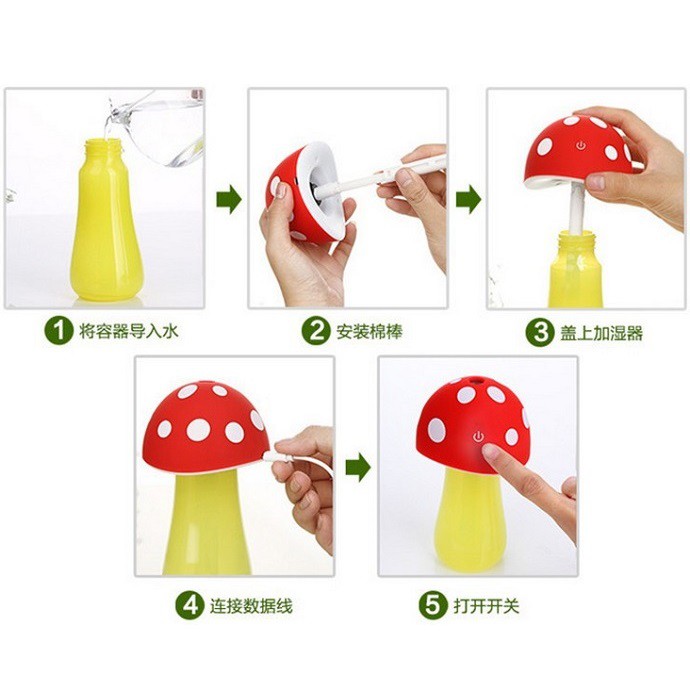 1 将容器导入水

2 安装棉棒

3 盖上加湿器

4 连接数据线

5 打开开关