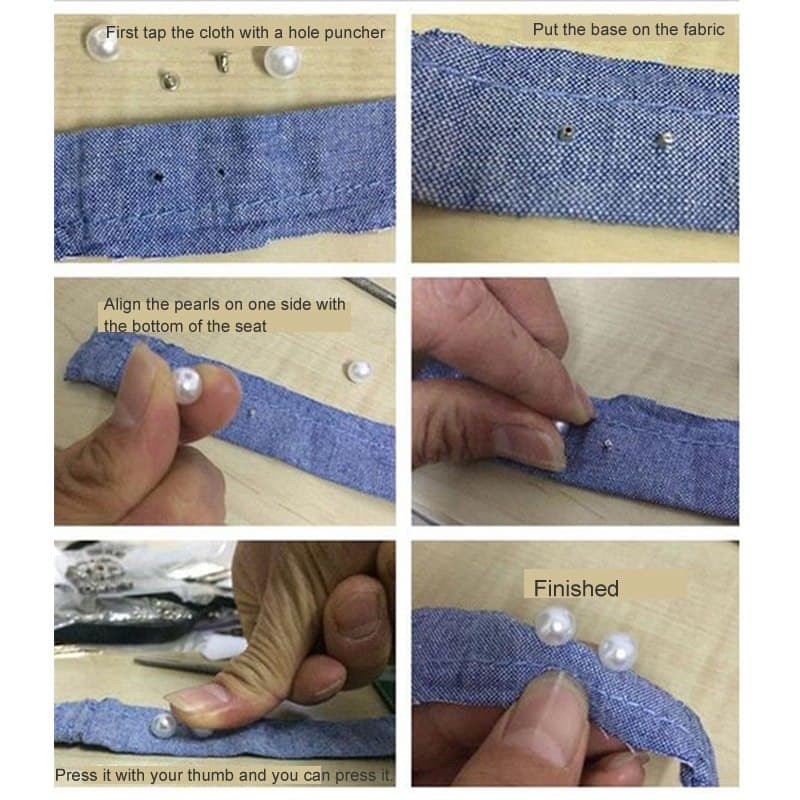 First tap the cloth with a hole puncher

Put the base on the fabric

Align the pearls on one side with the bottom of the seat

Press it with your thumb and you can press it.

Finished