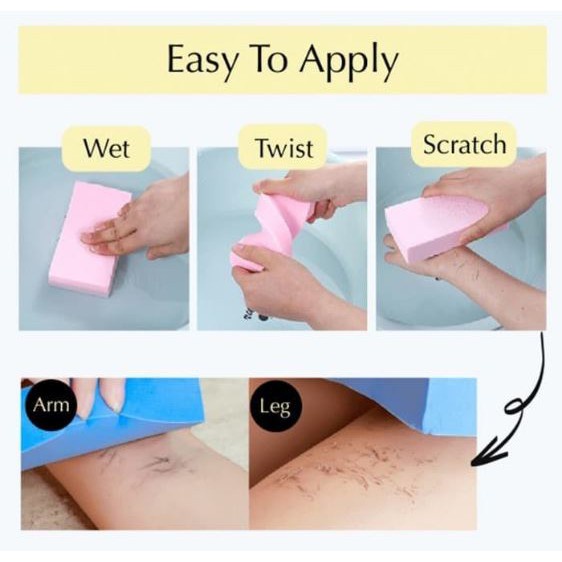 Easy To Apply

Wet

Twist

Scratch

Arm

Leg