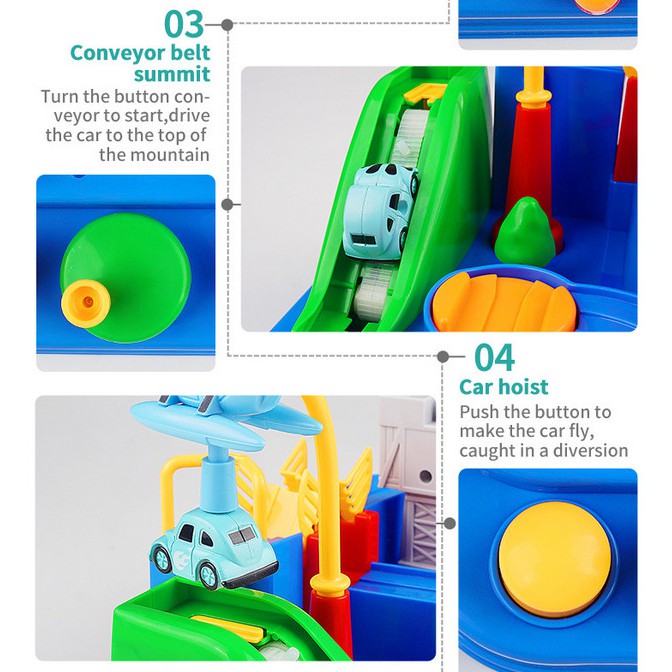 03
Conveyor belt summit
Turn the button conveyor to start,drive the car to the top of the mountain

04
Car hoist
Push the button to make the car fly, caught in a diversion