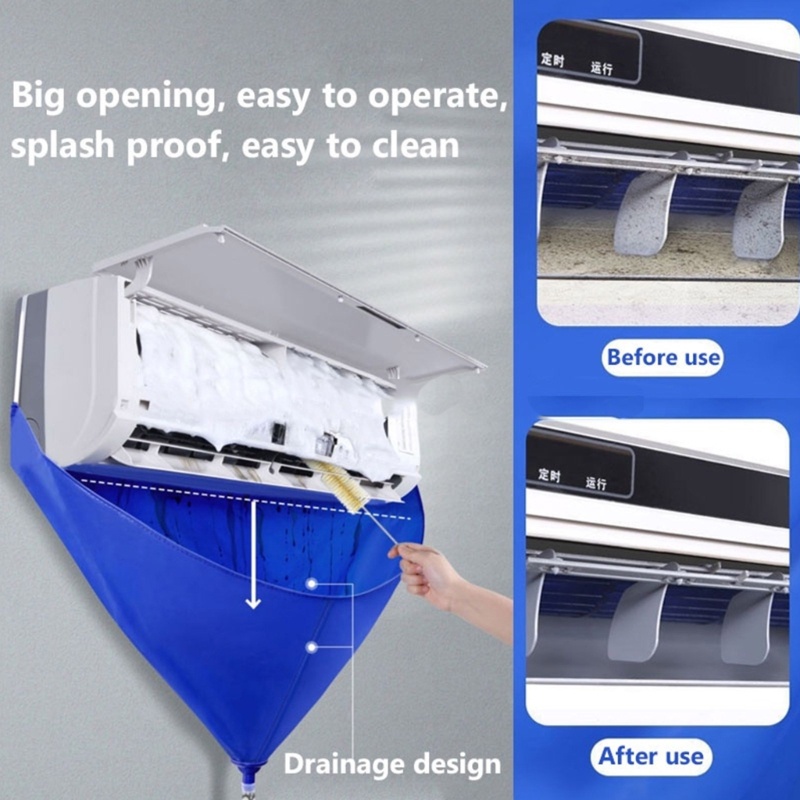 Big opening, easy to operate, splash proof, easy to clean

Drainage design

定时 运行

Before use

定时 运行

After use