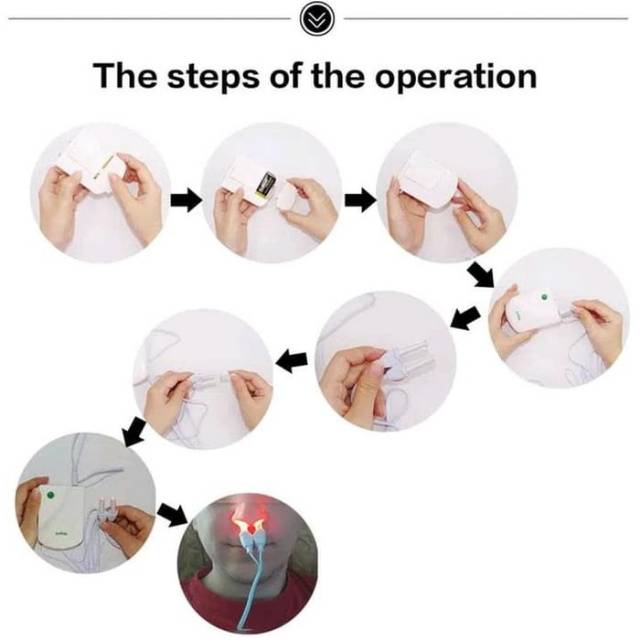 The steps of the operation