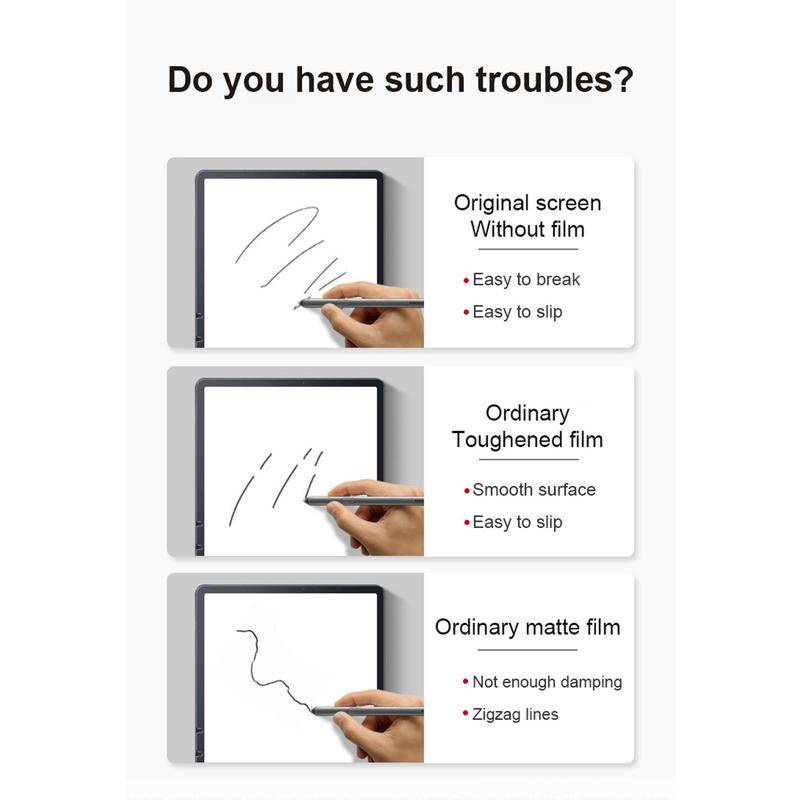 Do you have such troubles?

Original screen
Without film

• Easy to break
• Easy to slip

Ordinary
Toughened film

• Smooth surface
• Easy to slip

Ordinary matte film

• Not enough damping
• Zigzag lines