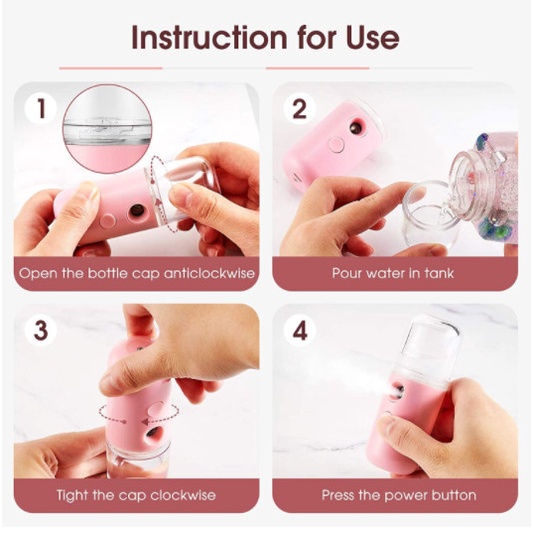 Instruction for Use

1

Open the bottle cap anticlockwise

2

Pour water in tank

3

Tight the cap clockwise

4

Press the power button