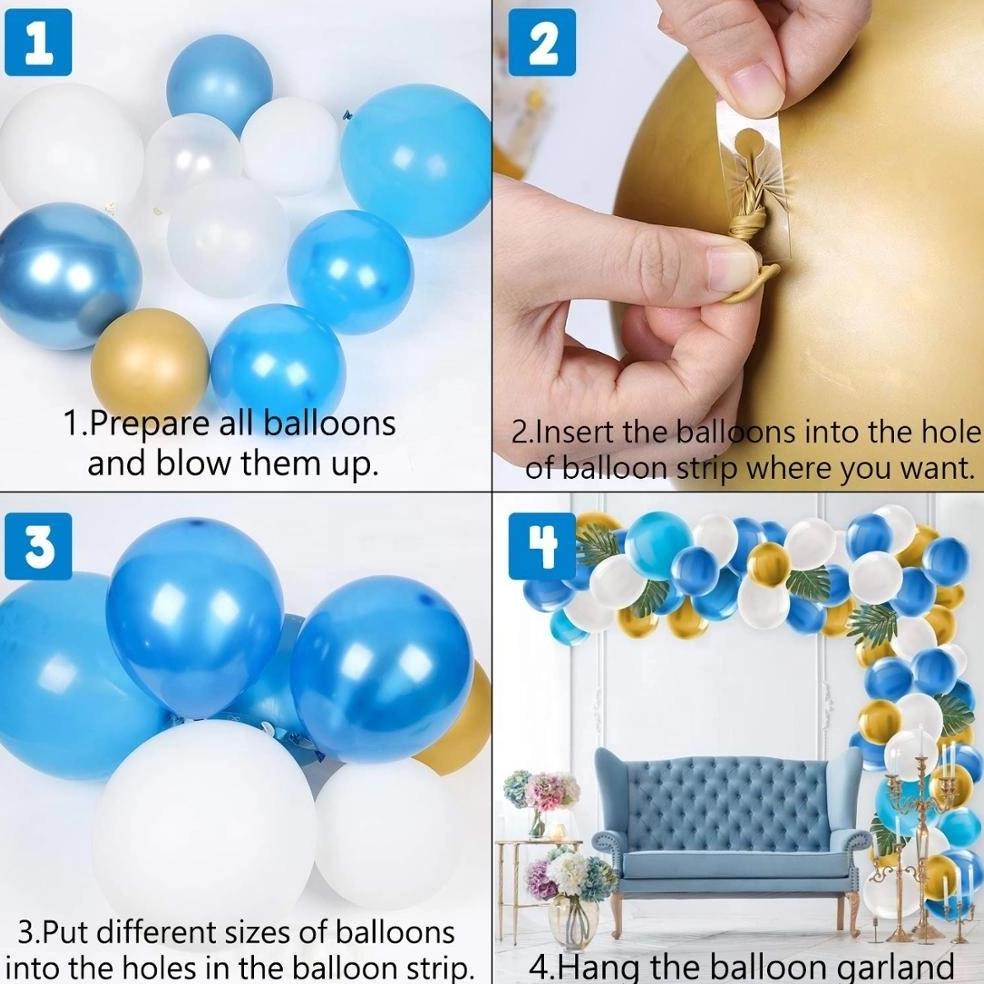 1

1.Prepare all balloons and blow them up.

2

2.Insert the balloons into the hole of balloon strip where you want.

3

3.Put different sizes of balloons into the holes in the balloon strip.

4

4.Hang the balloon garland