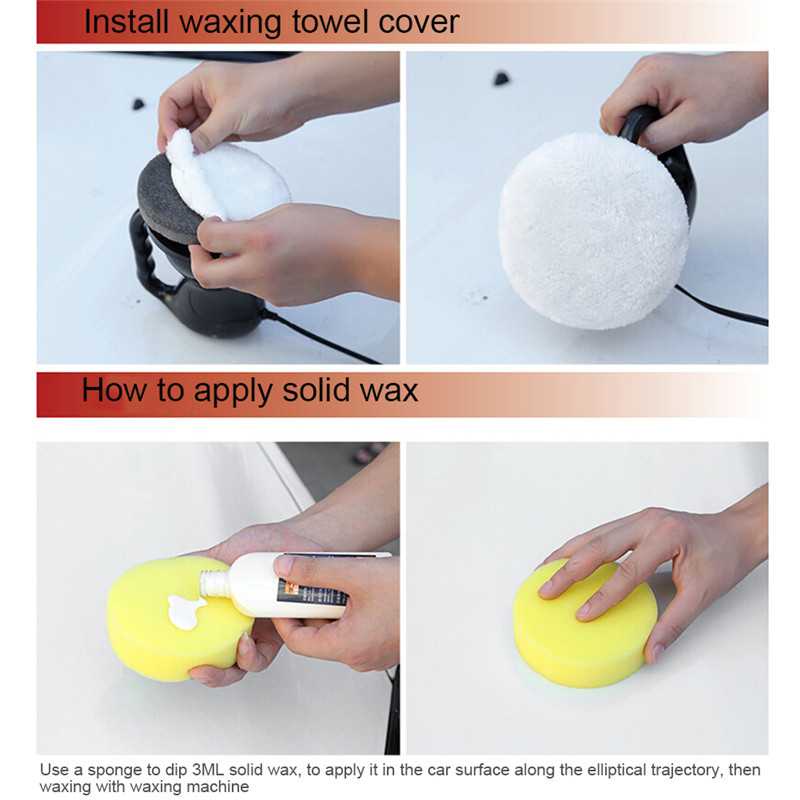 Install waxing towel cover

How to apply solid wax

Use a sponge to dip 3ML solid wax, to apply it in the car surface along the elliptical trajectory, then waxing with waxing machine