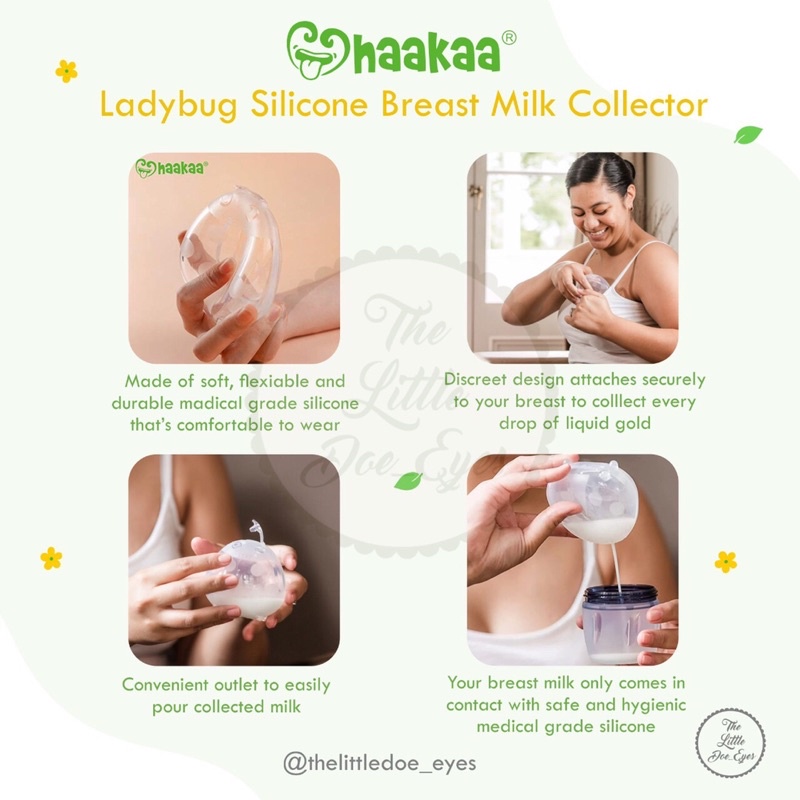 haakaa®

Ladybug Silicone Breast Milk Collector

haakaa®

Made of soft, flexiable and durable madical grade silicone that's comfortable to wear

Discreet design attaches securely to your breast to colllect every drop of liquid gold

The Little Doe_Eyes

Convenient outlet to easily pour collected milk

Your breast milk only comes in contact with safe and hygienic medical grade silicone

@thelittledoe_eyes

The Little Doe_Eyes