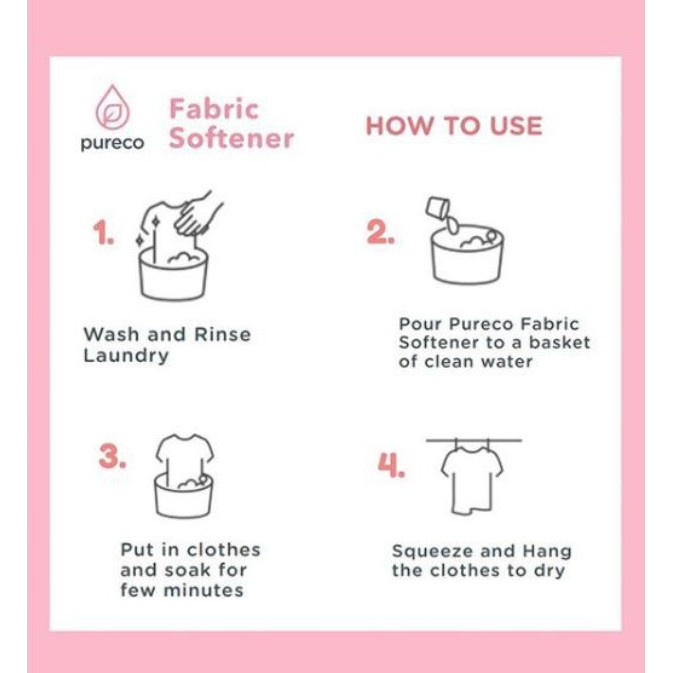 pureco

Fabric Softener

HOW TO USE

1.

Wash and Rinse Laundry

2.

Pour Pureco Fabric Softener to a basket of clean water

3.

Put in clothes and soak for few minutes

4.

Squeeze and Hang the clothes to dry