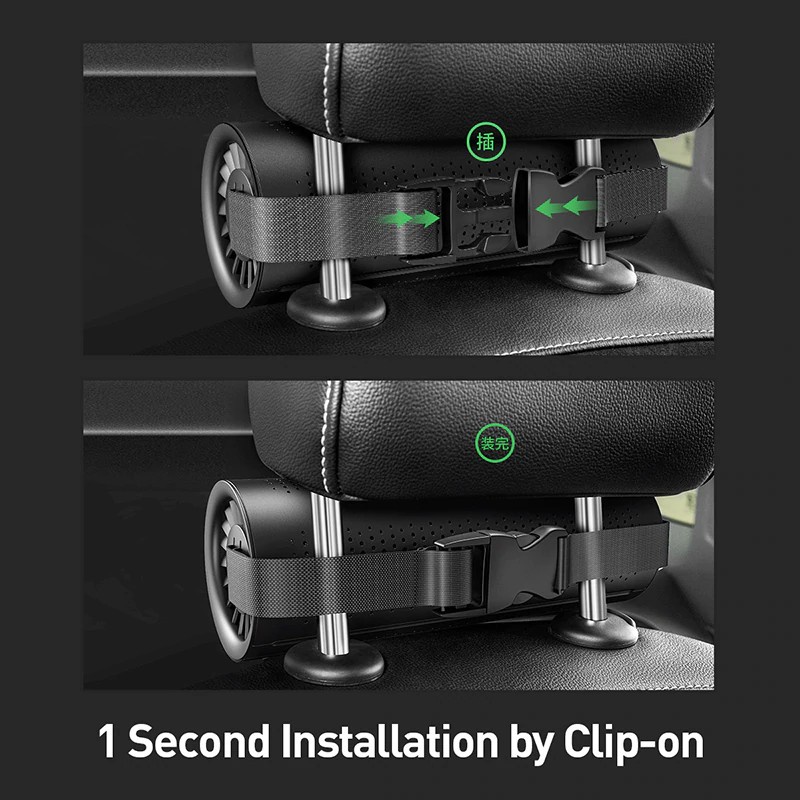 插

装完

1 Second Installation by Clip-on