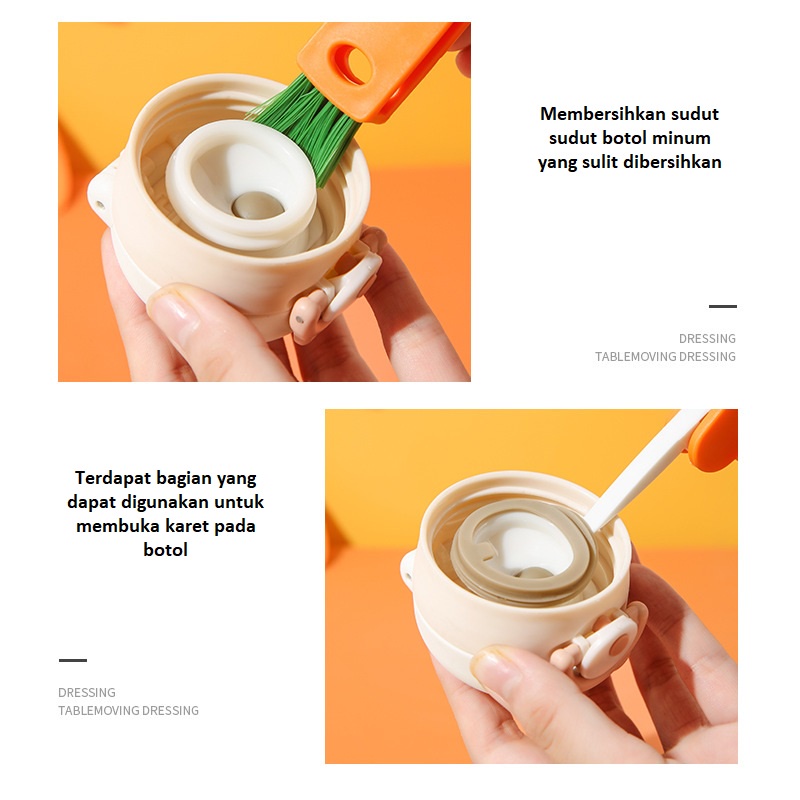 Membersihkan sudut sudut botol minum yang sulit dibersihkan

DRESSING
TABLEMOVING DRESSING

Terdapat bagian yang dapat digunakan untuk membuka karet pada botol

DRESSING
TABLEMOVING DRESSING