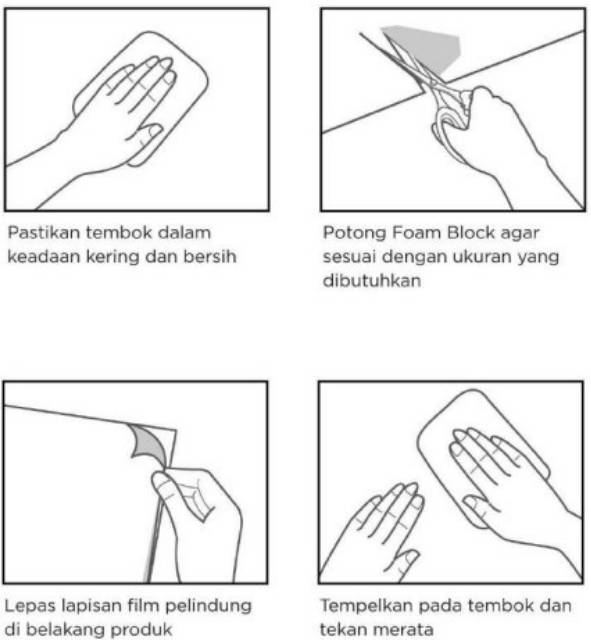 Pastikan tembok dalam keadaan kering dan bersih

Potong Foam Block agar sesuai dengan ukuran yang dibutuhkan

Lepas lapisan film pelindung di belakang produk

Tempelkan pada tembok dan tekan merata