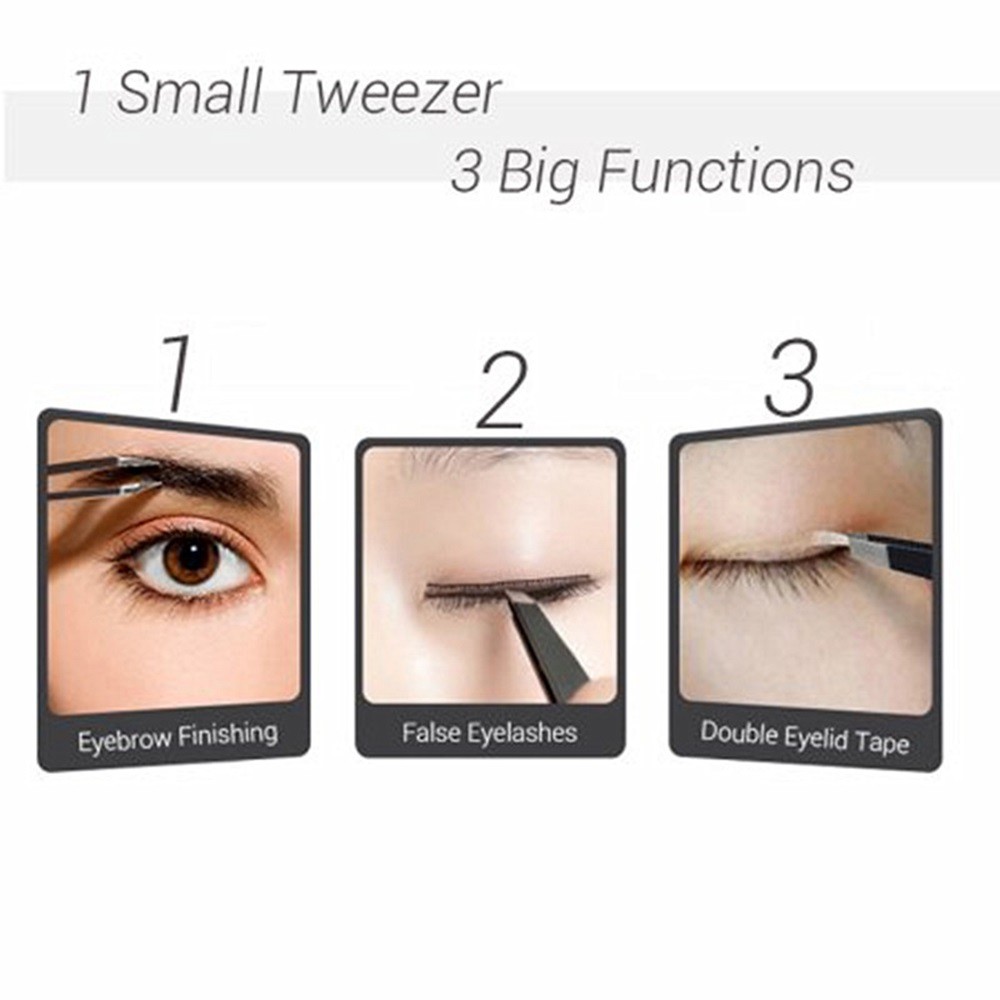 1 Small Tweezer
3 Big Functions

1
Eyebrow Finishing

2
False Eyelashes

3
Double Eyelid Tape