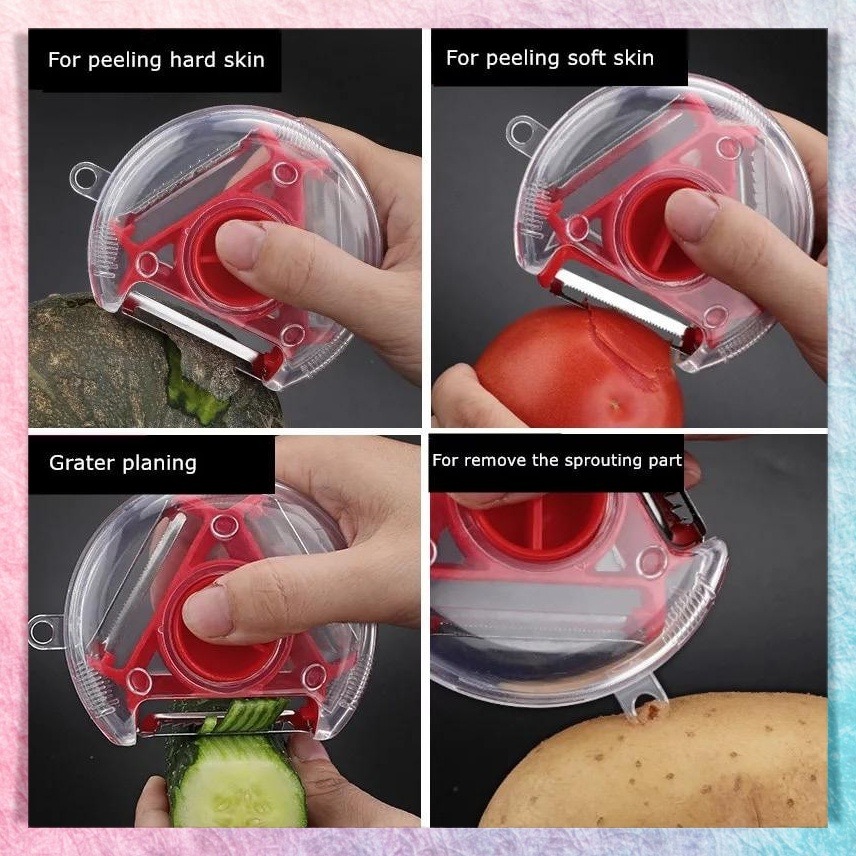 For peeling hard skin

For peeling soft skin

Grater planing

For remove the sprouting part