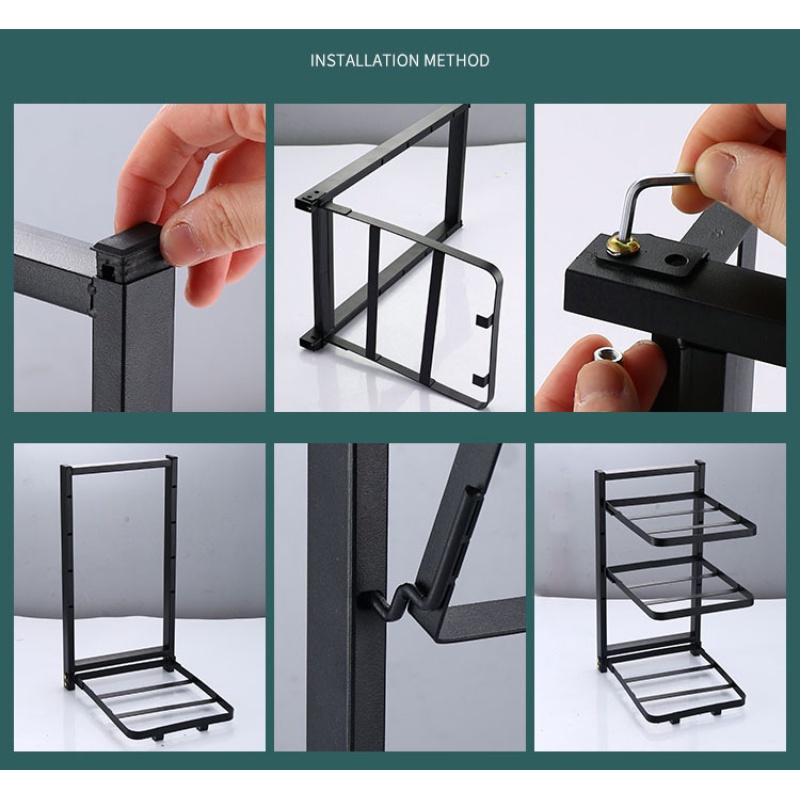 INSTALLATION METHOD