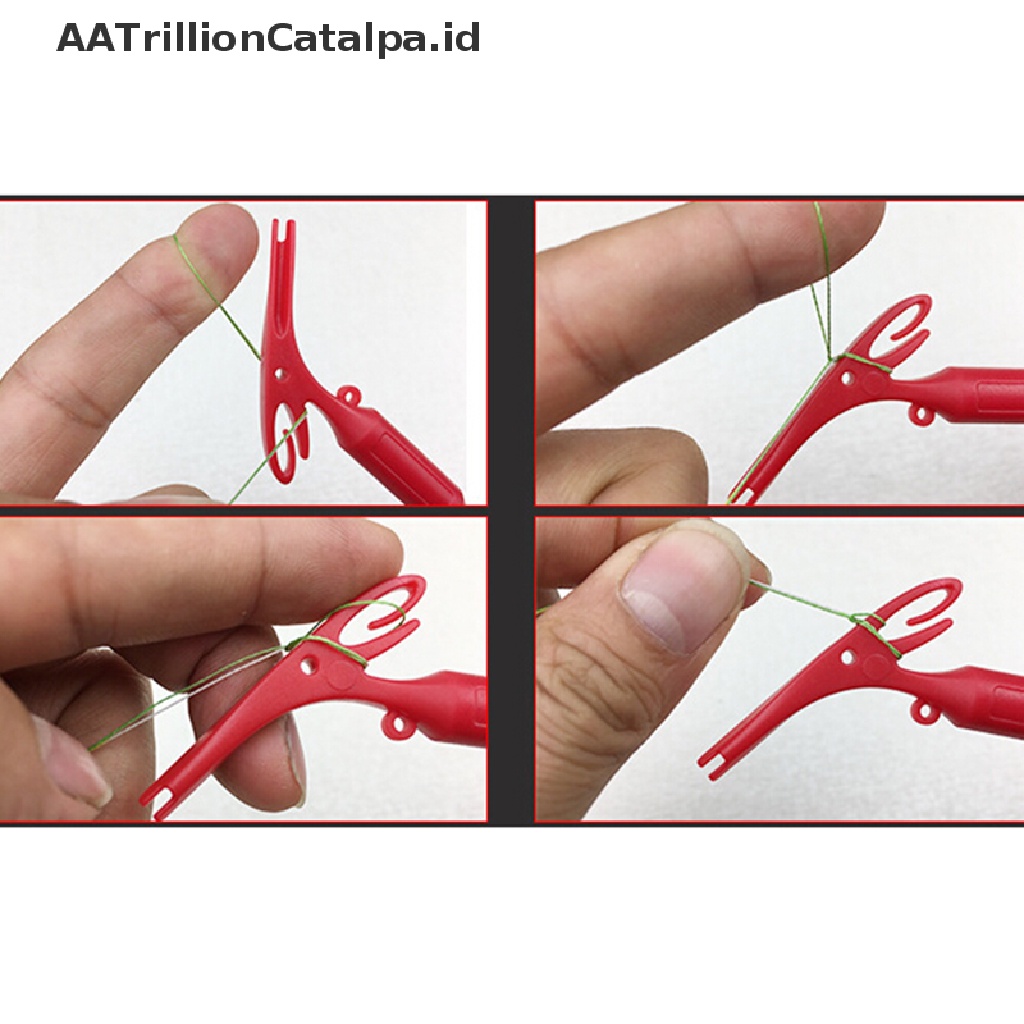 AATrillionCatalpa.id