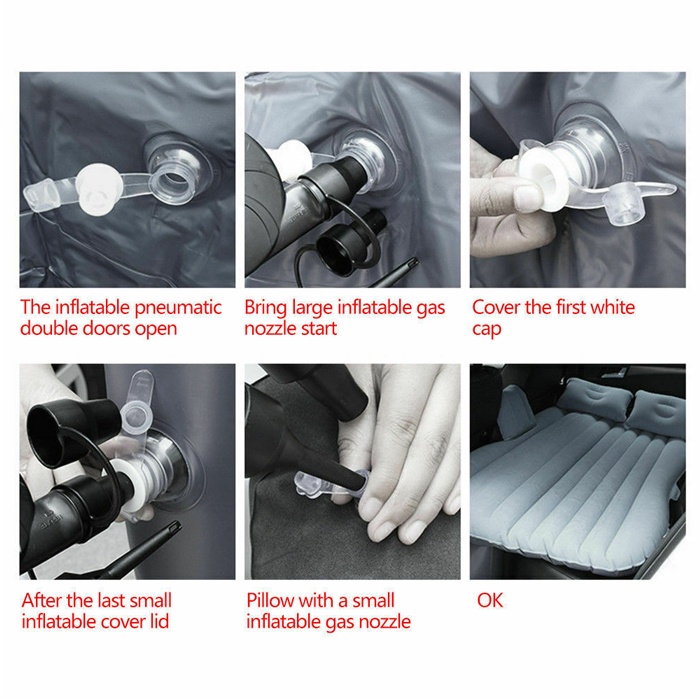 The inflatable pneumatic double doors open

Bring large inflatable gas nozzle start

Cover the first white cap

After the last small inflatable cover lid

Pillow with a small inflatable gas nozzle

OK