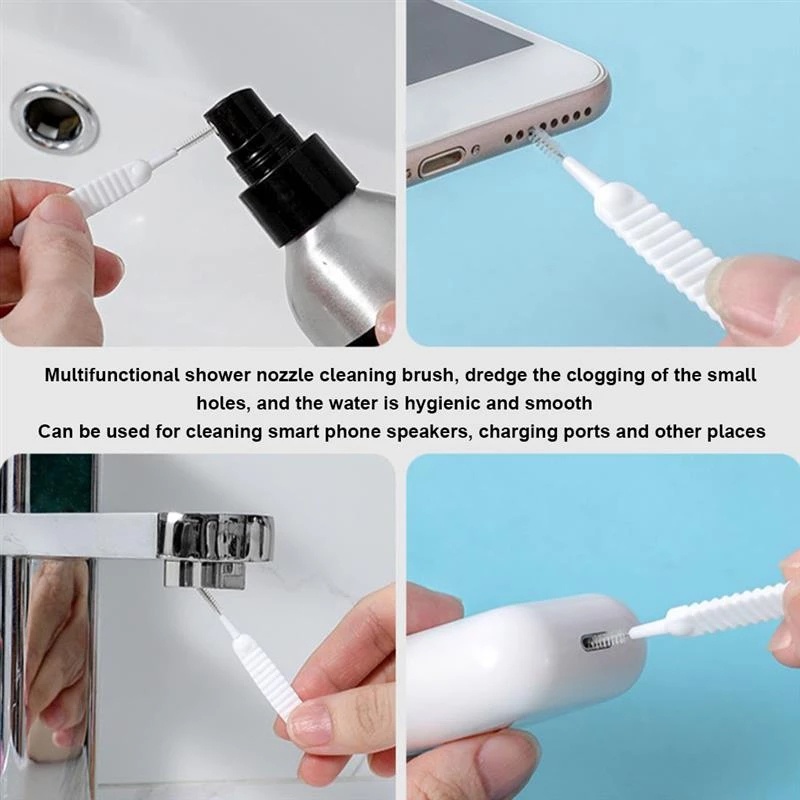 Multifunctional shower nozzle cleaning brush, dredge the clogging of the small holes, and the water is hygienic and smooth
Can be used for cleaning smart phone speakers, charging ports and other places