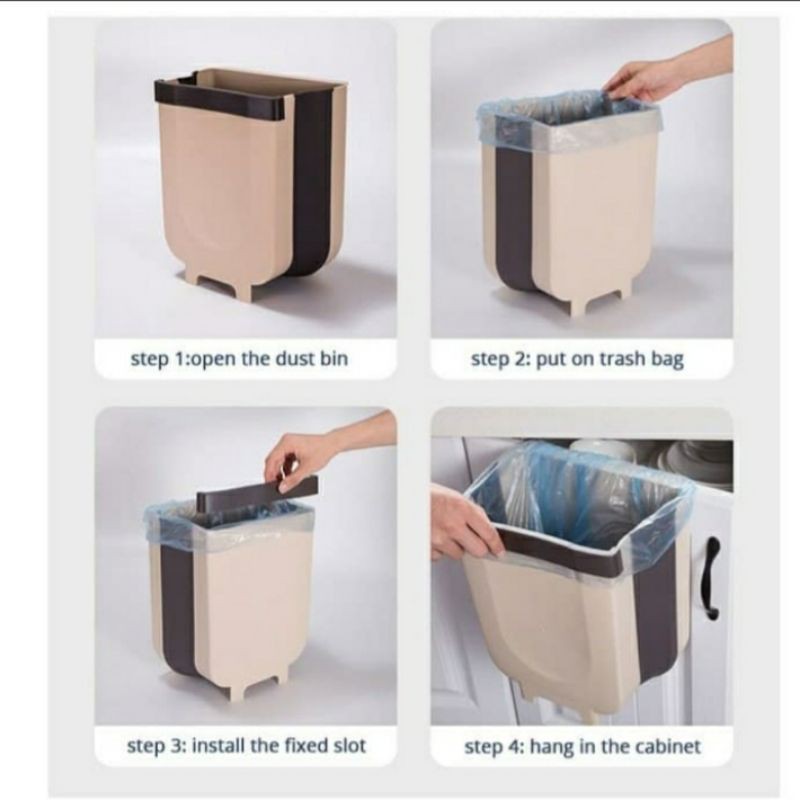 step 1:open the dust bin

step 2: put on trash bag

step 3: install the fixed slot

step 4: hang in the cabinet