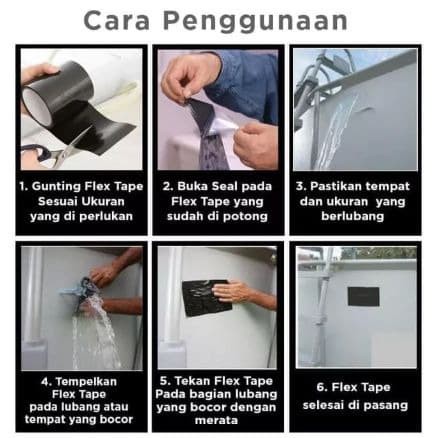 Cara Penggunaan

1. Gunting Flex Tape Sesuai Ukuran yang di perlukan

2. Buka Seal pada Flex Tape yang sudah di potong

3. Pastikan tempat dan ukuran yang berlubang

4. Tempelkan Flex Tape pada lubang atau tempat yang bocor

5. Tekan Flex Tape Pada bagian lubang yang bocor dengan merata

6. Flex Tape selesai di pasang