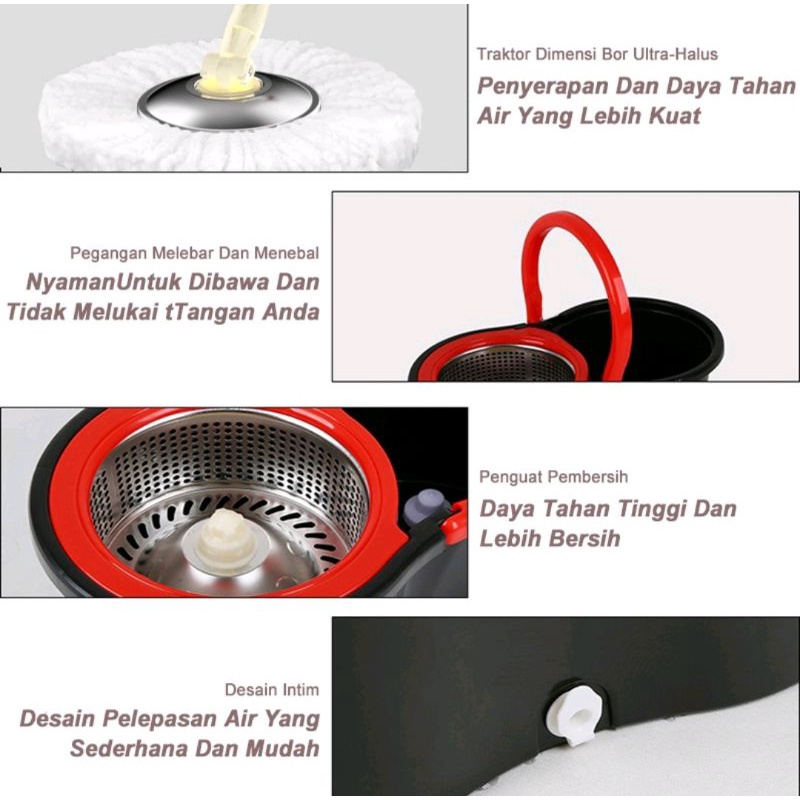 Traktor Dimensi Bor Ultra-Halus

Penyerapan Dan Daya Tahan Air Yang Lebih Kuat

Pegangan Melebar Dan Menebal

NyamanUntuk Dibawa Dan Tidak Melukai tTangan Anda

Penguat Pembersih

Daya Tahan Tinggi Dan Lebih Bersih

Desain Intim

Desain Pelepasan Air Yang Sederhana Dan Mudah