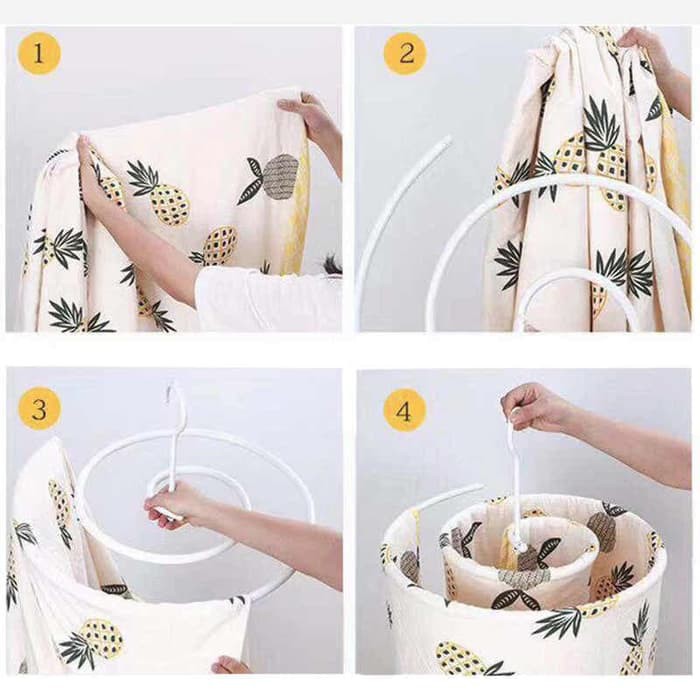 1

2

3

4