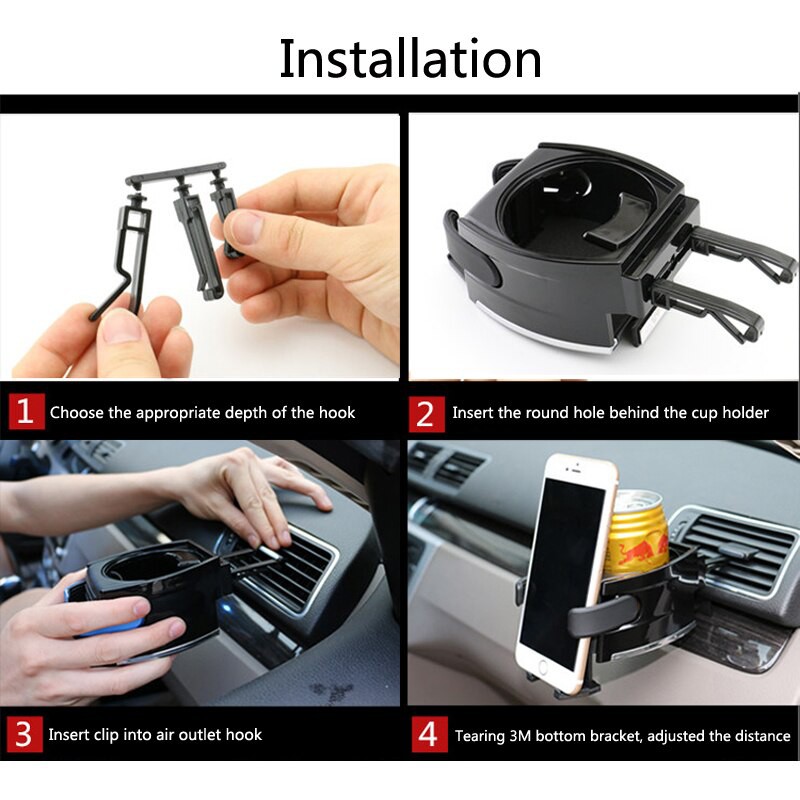 Installation

1 Choose the appropriate depth of the hook

2 Insert the round hole behind the cup holder

3 Insert clip into air outlet hook

4 Tearing 3M bottom bracket, adjusted the distance