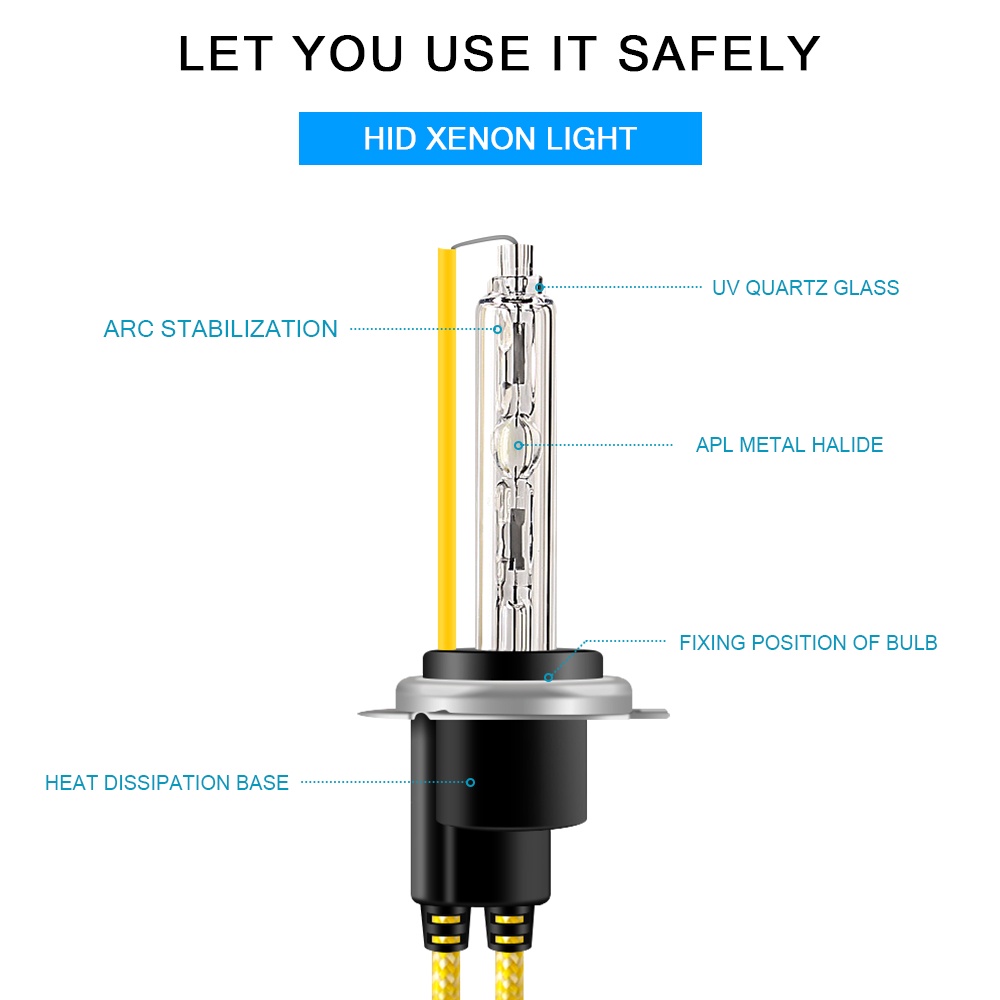 LET YOU USE IT SAFELY

HID XENON LIGHT

UV QUARTZ GLASS

ARC STABILIZATION

APL METAL HALIDE

FIXING POSITION OF BULB

HEAT DISSIPATION BASE