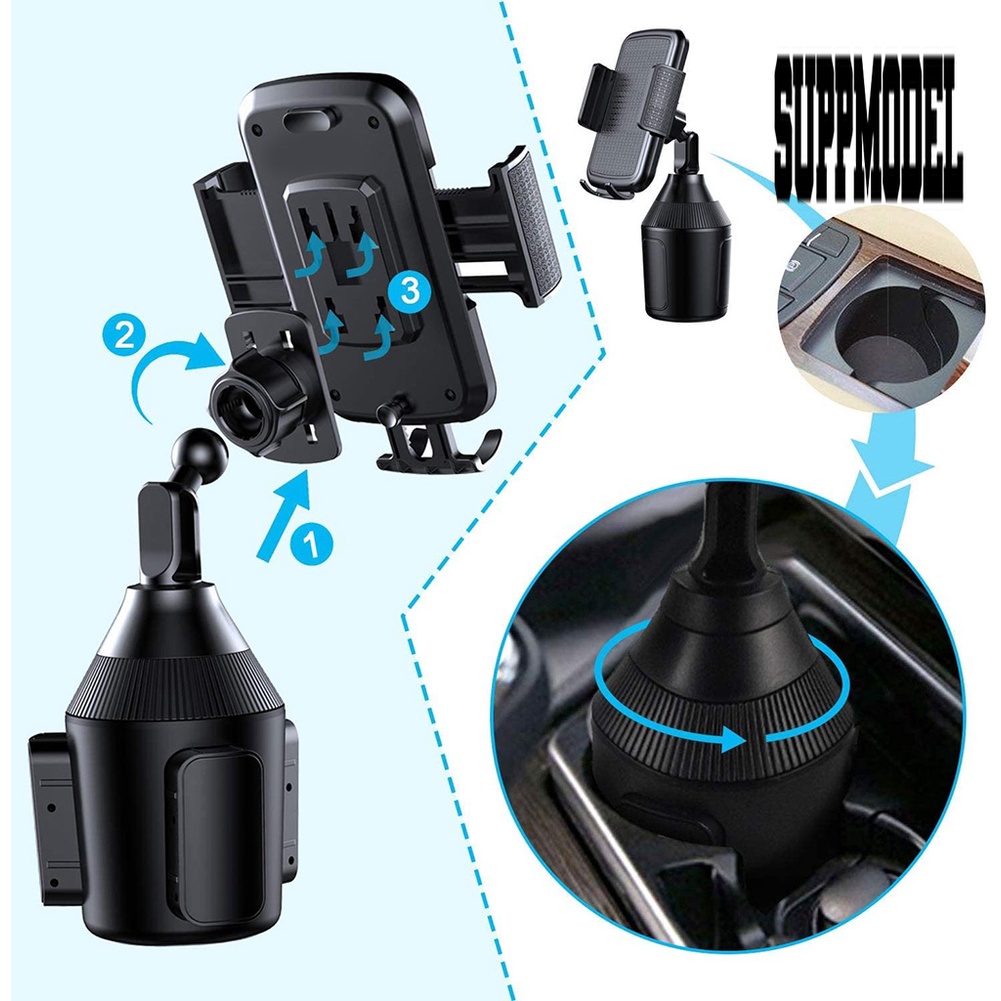 SUPPMODEL

3

2

1