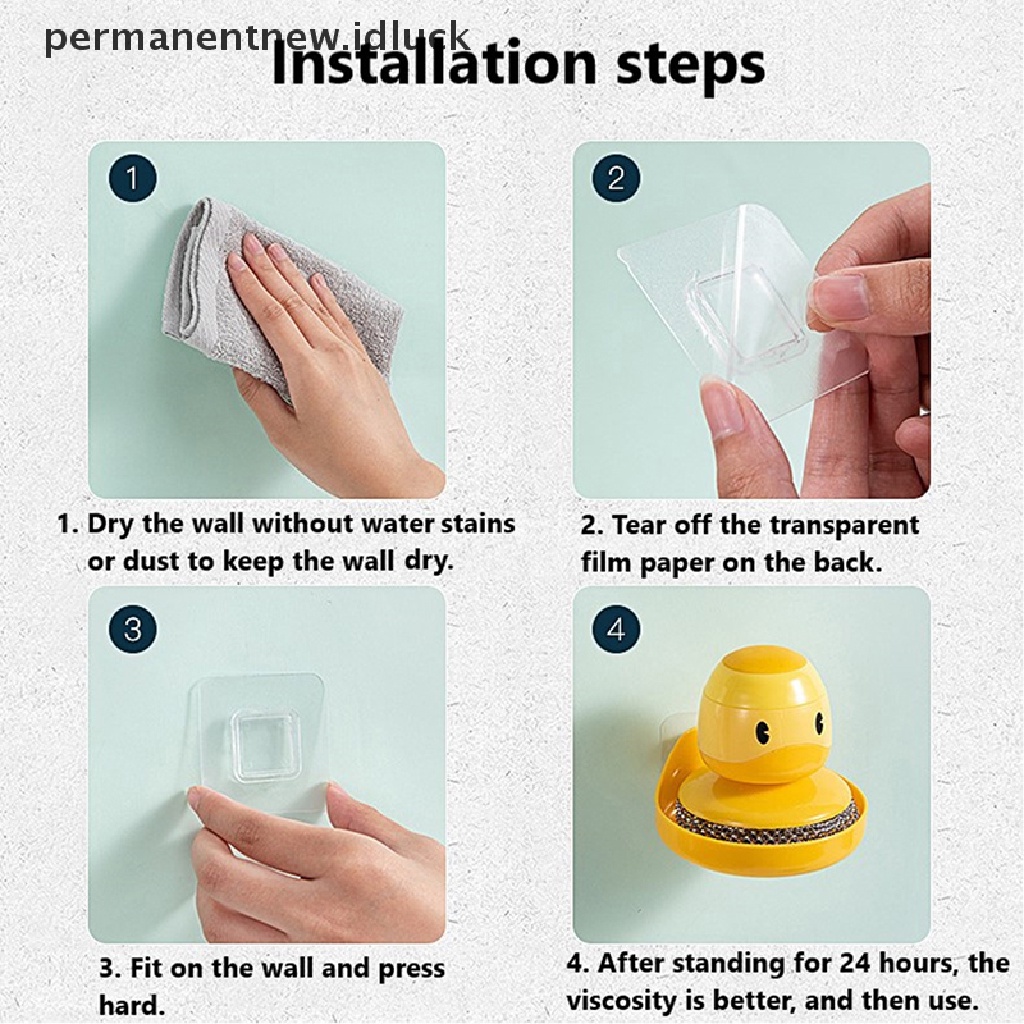 permanentnew.idluck

Installation steps

1

2

1. Dry the wall without water stains or dust to keep the wall dry.

2. Tear off the transparent film paper on the back.

3

4

3. Fit on the wall and press hard.

4. After standing for 24 hours, the viscosity is better, and then use.