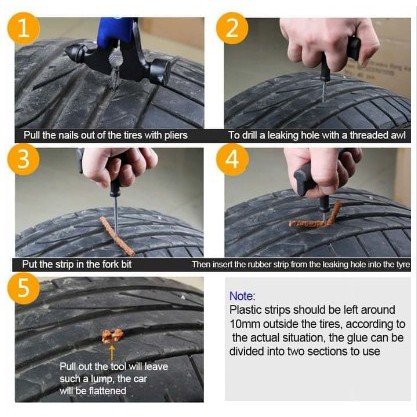 1

Pull the nails out of the tires with pliers

2

To drill a leaking hole with a threaded awl

3

Put the strip in the fork bit

4

Then insert the rubber strip from the leaking hole into the tyre

5

Pull out the tool will leave such a lump, the car will be flattened

Note:
Plastic strips should be left around 10mm outside the tires, according to the actual situation, the glue can be divided into two sections to use