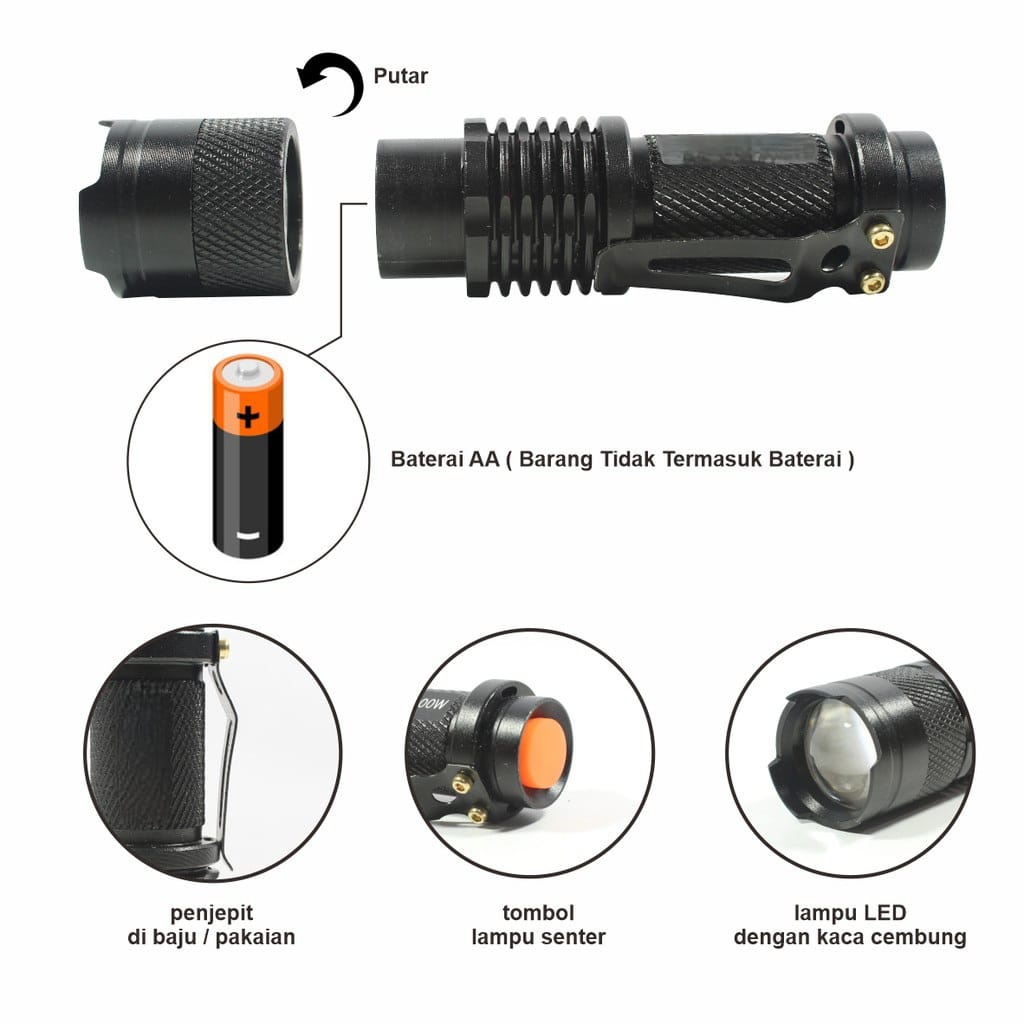 Putar

+

−

Baterai AA ( Barang Tidak Termasuk Baterai )

00W

penjepit
di baju / pakaian

tombol
lampu senter

lampu LED
dengan kaca cembung