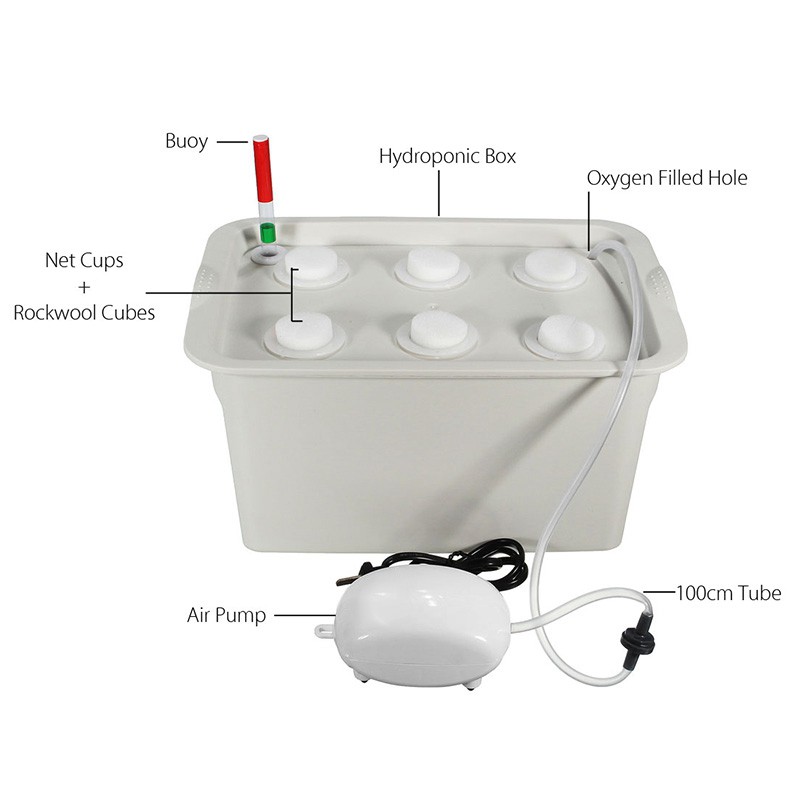 Buoy

Hydroponic Box

Oxygen Filled Hole

Net Cups
+
Rockwool Cubes

Air Pump

100cm Tube