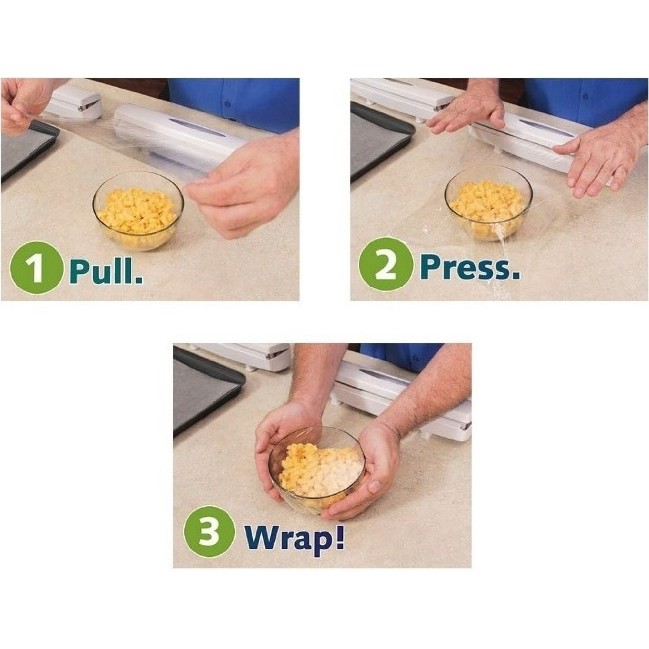 1 Pull.

2 Press.

3 Wrap!