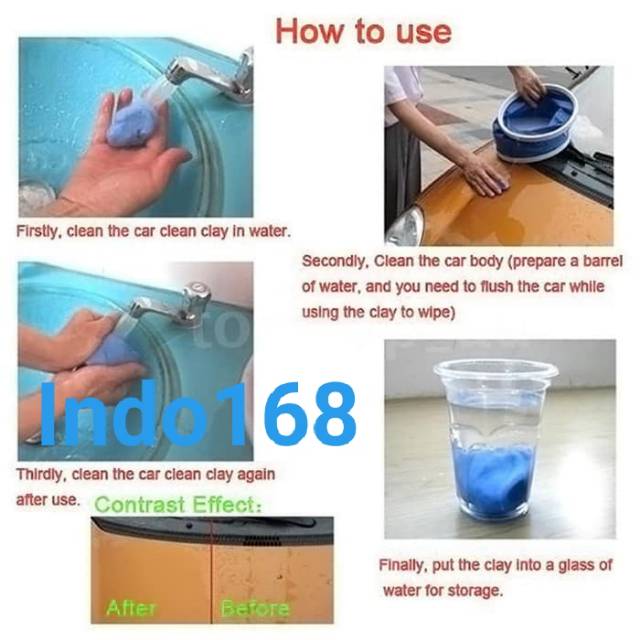 How to use

Firstly, clean the car clean clay in water.

Secondly, Clean the car body (prepare a barrel of water, and you need to flush the car while using the clay to wipe)

Indo168

Thirdly, clean the car clean clay again after use.

Contrast Effect:

After

Before

Finally, put the clay into a glass of water for storage.