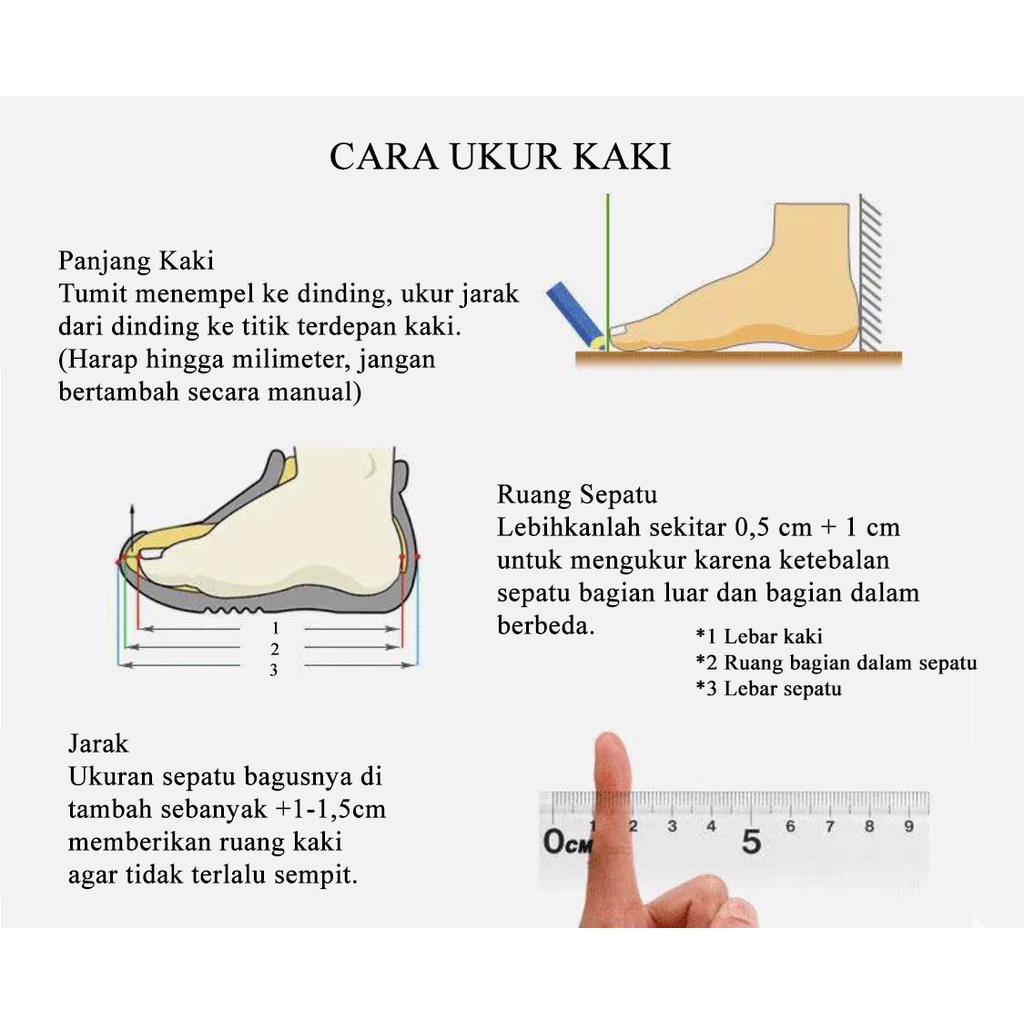 CARA UKUR KAKI

Panjang Kaki
Tumit menempel ke dinding, ukur jarak dari dinding ke titik terdepan kaki. (Harap hingga milimeter, jangan bertambah secara manual)

1
2
3

Ruang Sepatu
Lebihkanlah sekitar 0,5 cm + 1 cm untuk mengukur karena ketebalan sepatu bagian luar dan bagian dalam berbeda.

*1 Lebar kaki
*2 Ruang bagian dalam sepatu
*3 Lebar sepatu

Jarak
Ukuran sepatu bagusnya di tambah sebanyak +1-1,5cm memberikan ruang kaki agar tidak terlalu sempit.

0cm 1 2 3 4 5 6 7 8 9