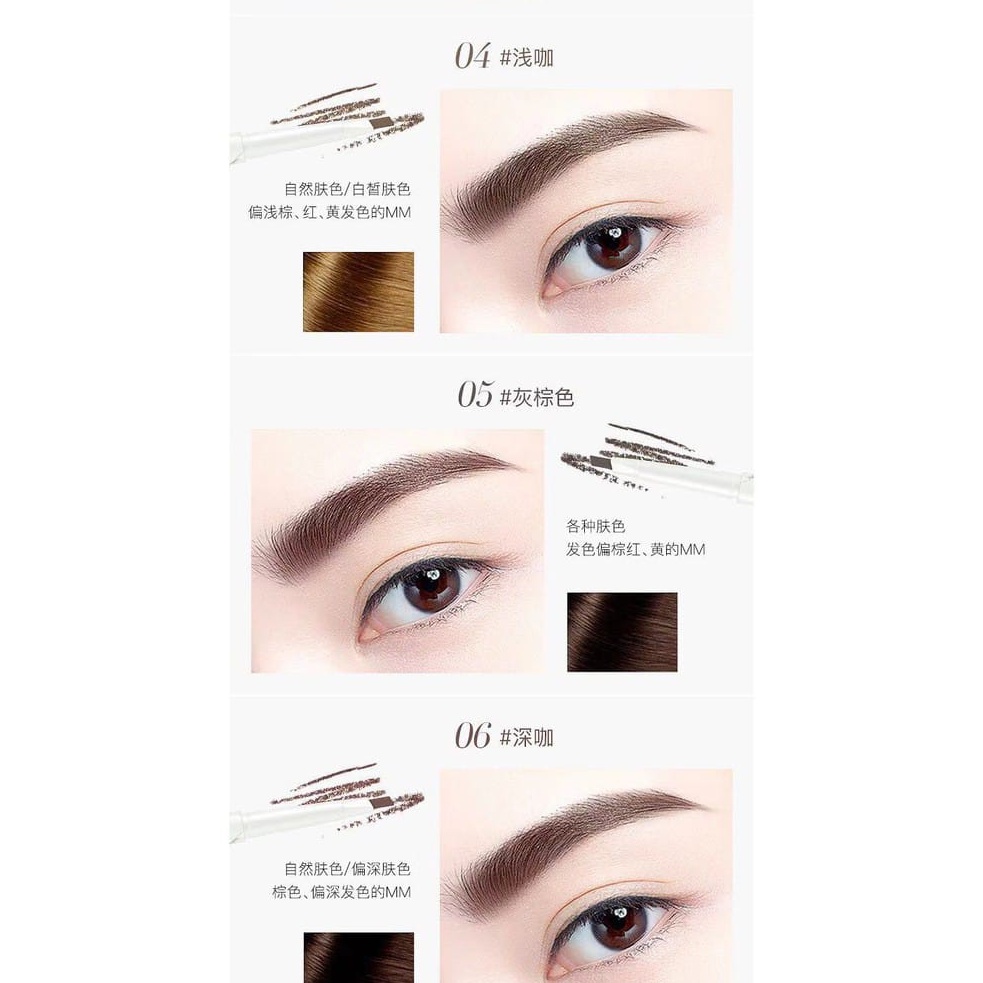 04 #浅咖

自然肤色/白皙肤色
偏浅棕、红、黄发色的MM

05 #灰棕色

各种肤色
发色偏棕红、黄的MM

06 #深咖

自然肤色/偏深肤色
棕色、偏深发色的MM