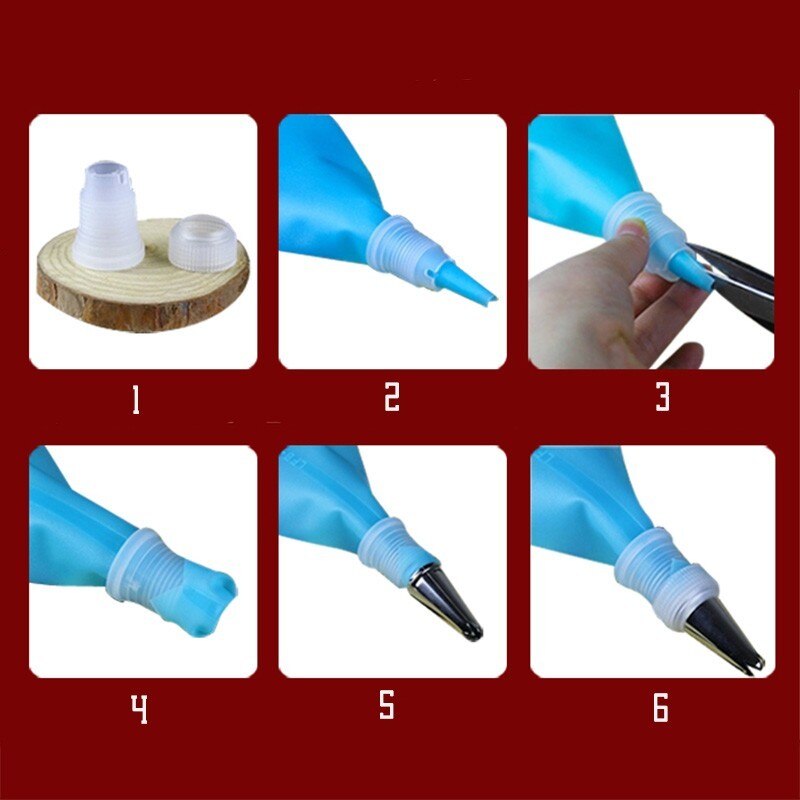 1

2

3

4

5

6